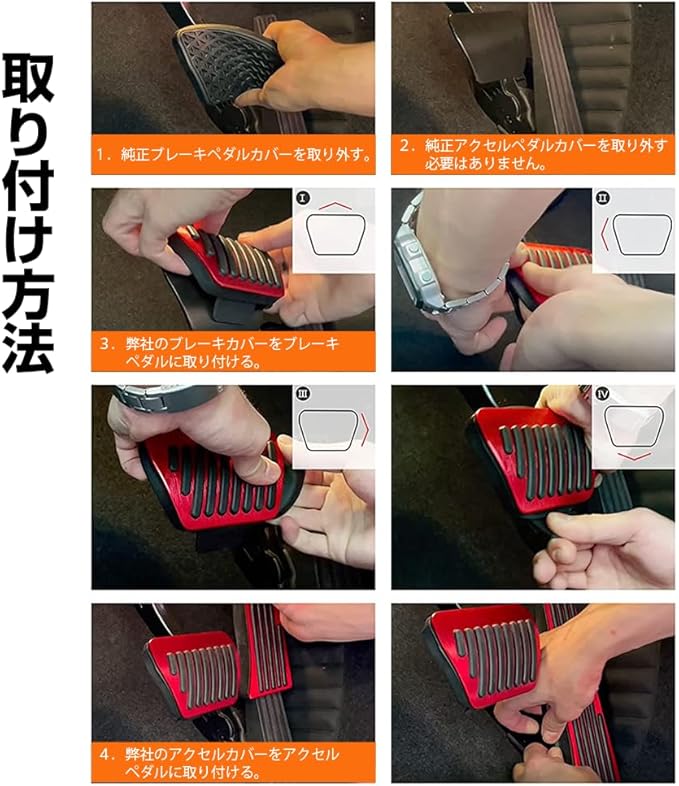 取り付け方法

1．純正ブレーキペダルカバーを取り外す。

2．純正アクセルペダルカバーを取り外す必要はありません。

I

II

3．弊社のブレーキカバーをブレーキペダルに取り付ける。

III

IV

4．弊社のアクセルカバーをアクセルペダルに取り付ける。