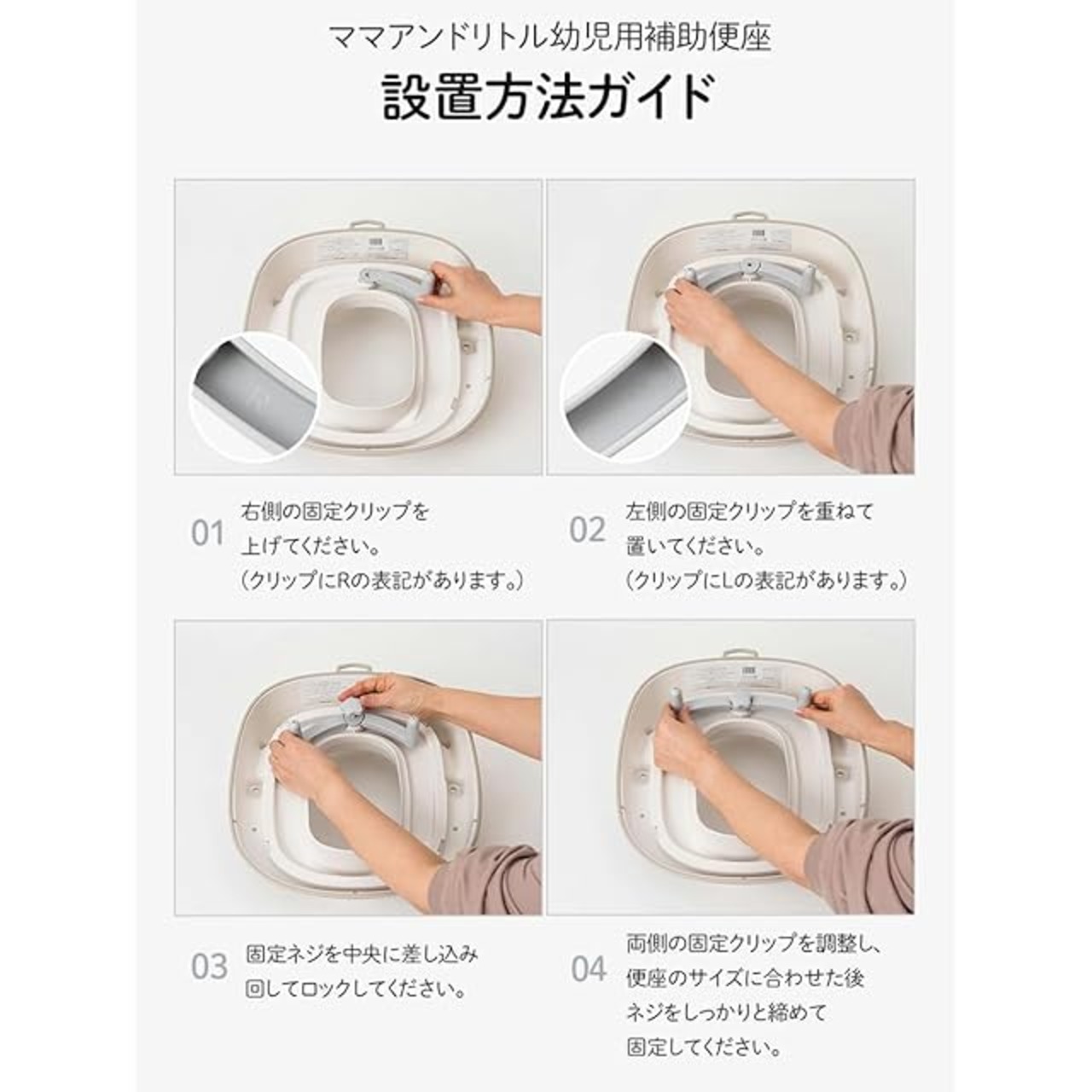 ママアンドリトル幼児用補助便座

設置方法ガイド

01 右側の固定クリップを上げてください。
（クリップにRの表記があります。）

02 左側の固定クリップを重ねて置いてください。
（クリップにLの表記があります。）

03 固定ネジを中央に差し込み回してロックしてください。

04 両側の固定クリップを調整し、便座のサイズに合わせた後ネジをしっかりと締めて固定してください。