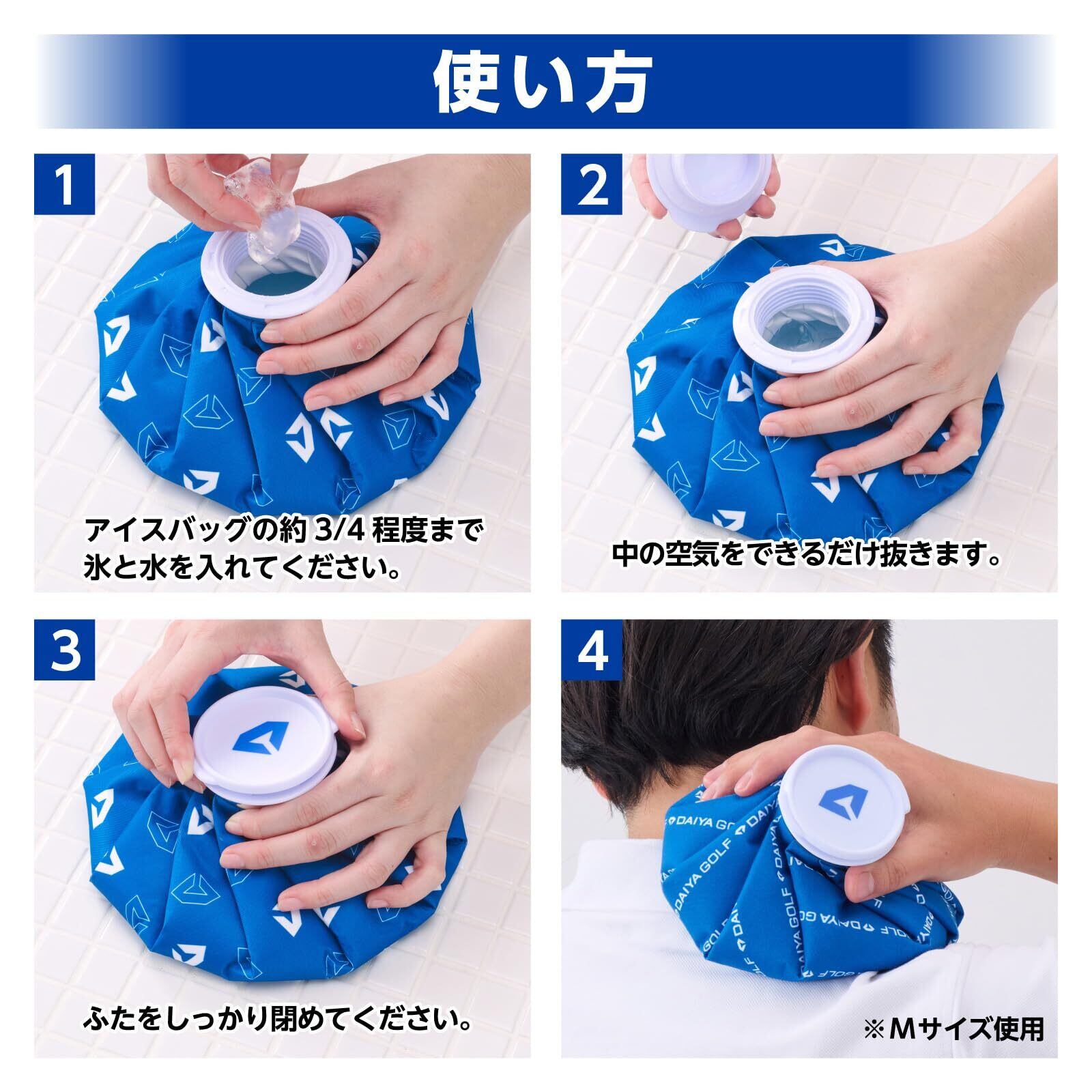 使い方

1

アイスバッグの約 3/4 程度まで氷と水を入れてください。

2

中の空気をできるだけ抜きます。

3

ふたをしっかり閉めてください。

4

DAIYA GOLF

※Mサイズ使用