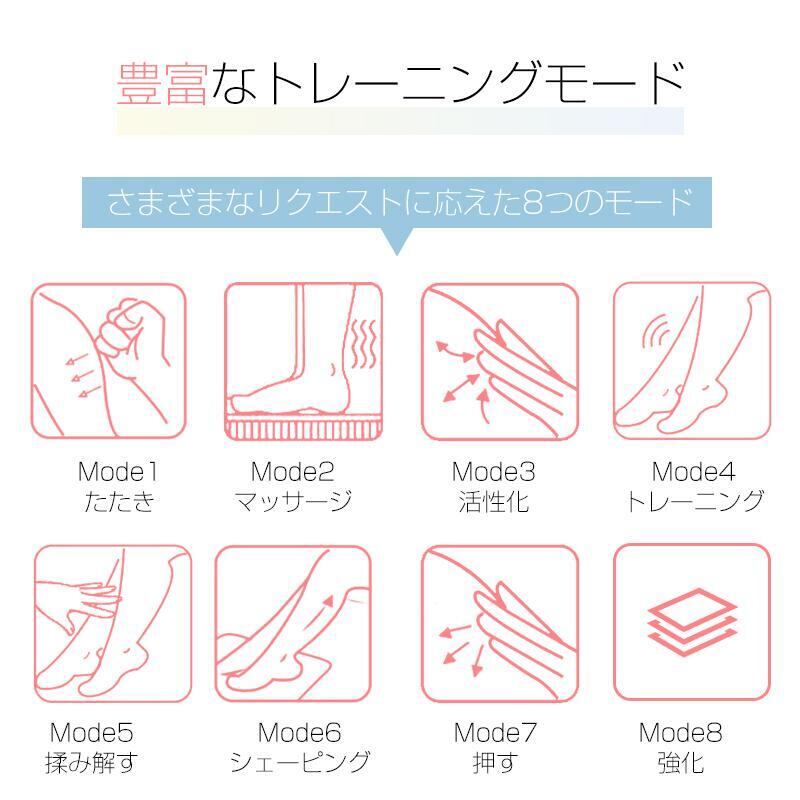 豊富なトレーニングモード

さまざまなリクエストに応えた8つのモード

Mode1
たたき

Mode2
マッサージ

Mode3
活性化

Mode4
トレーニング

Mode5
揉み解す

Mode6
シェーピング

Mode7
押す

Mode8
強化