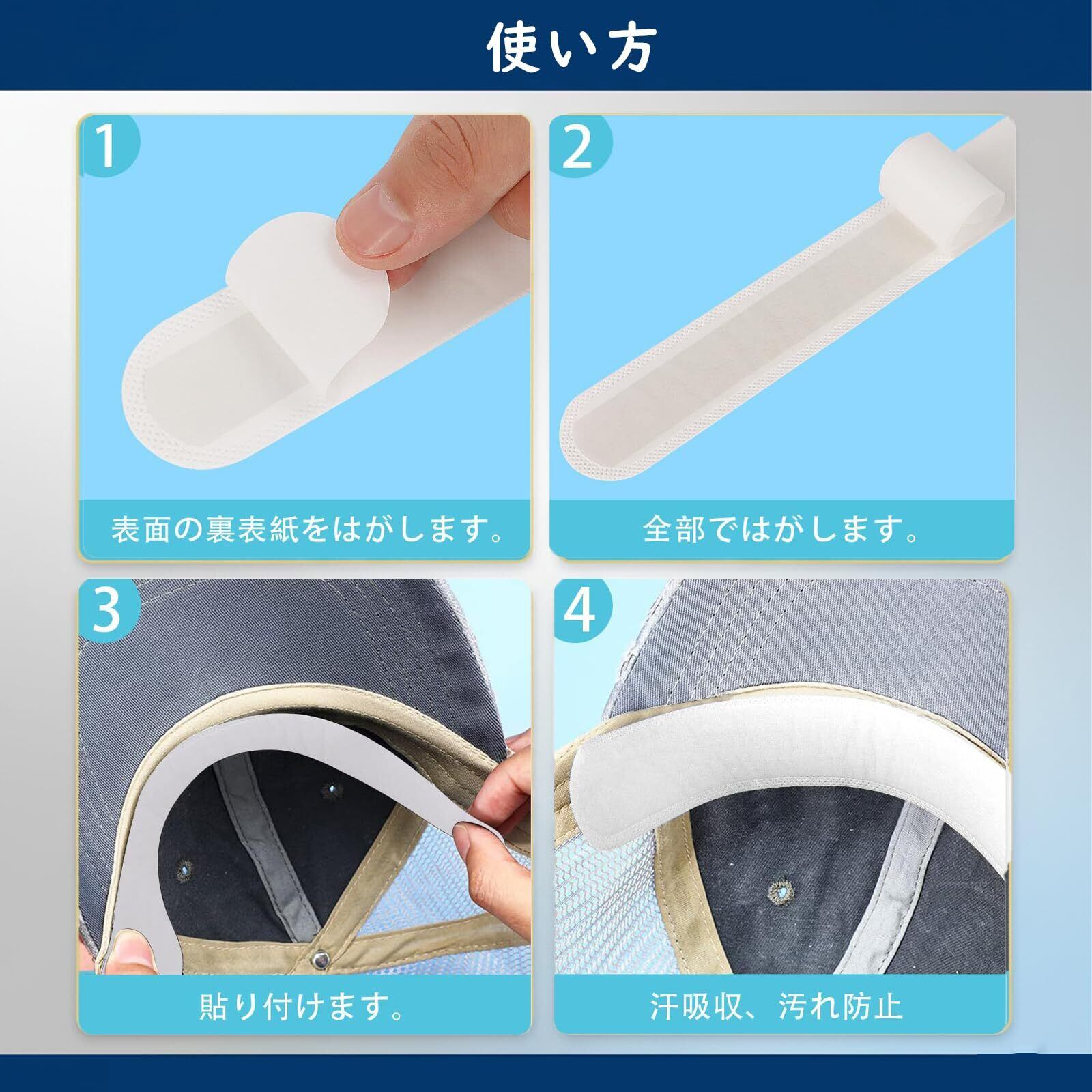 使い方

1

表面の裏表紙をはがします。

2

全部ではがします。

3

貼り付けます。

4

汗吸収、汚れ防止