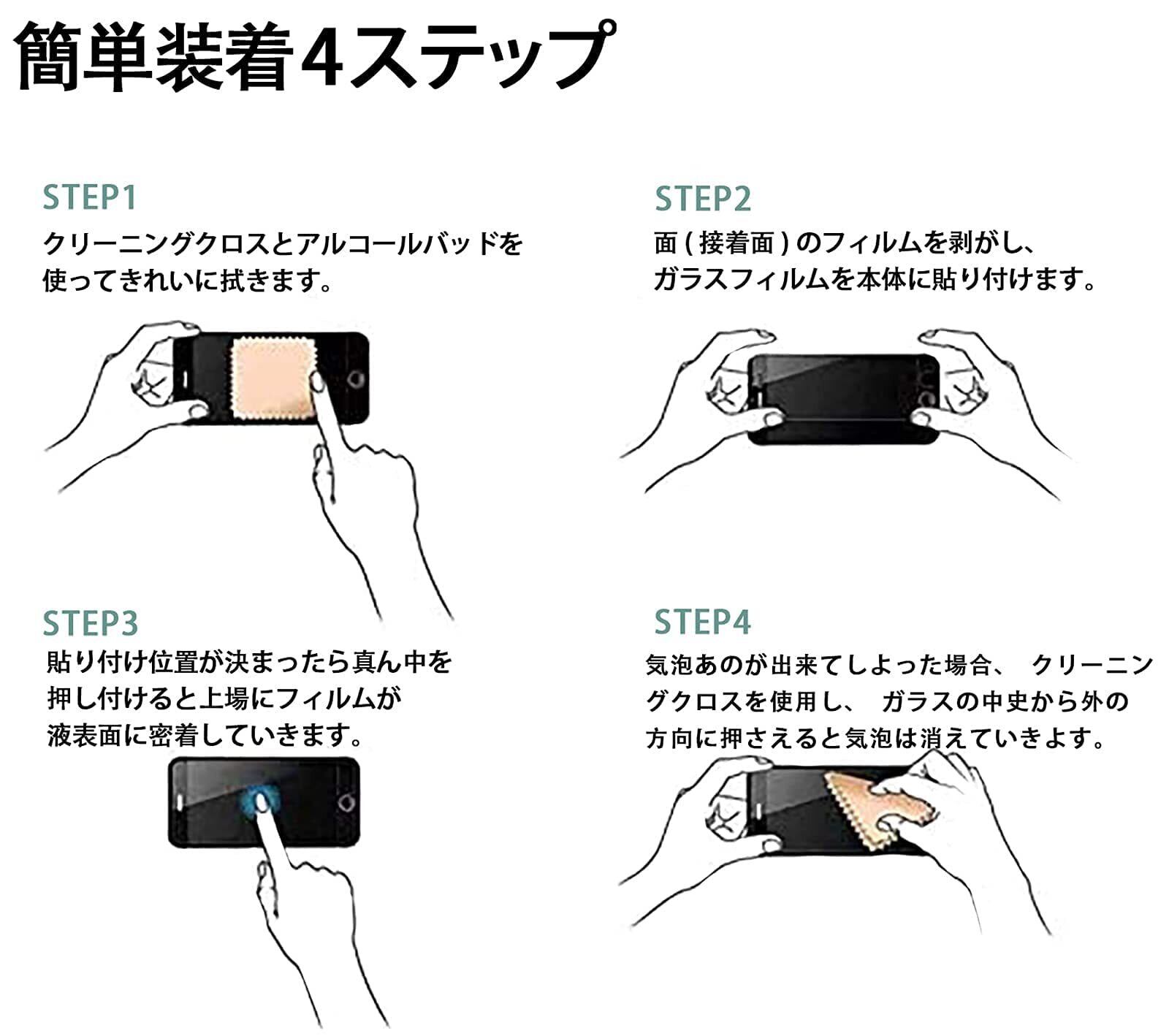 簡単装着4ステップ

STEP1

クリーニングクロスとアルコールバッドを使ってきれいに拭きます。

STEP2

面 ( 接着面 ) のフィルムを剥がし、ガラスフィルムを本体に貼り付けます。

STEP3

貼り付け位置が決まったら真ん中を押し付けると上場にフィルムが液表面に密着していきます。

STEP4

気泡あのが出来てしよった場合、 クリーニングクロスを使用し、 ガラスの中史から外の方向に押さえると気泡は消えていきよす。