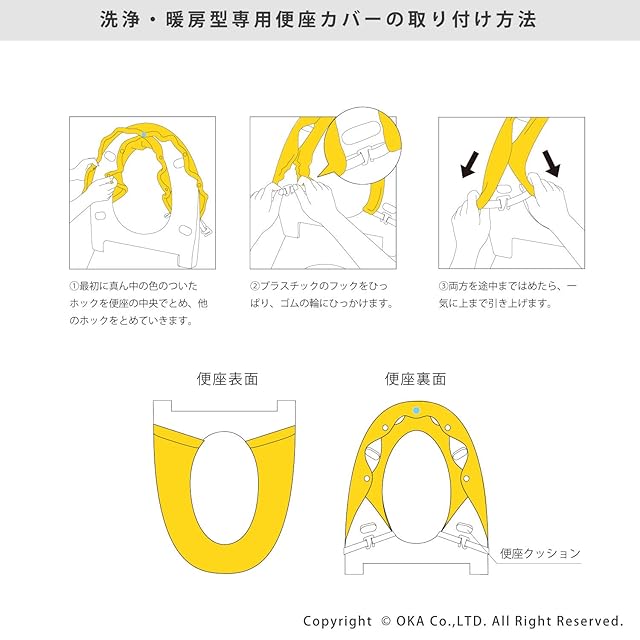 洗浄・暖房型専用便座カバーの取り付け方法

①最初に真ん中の色のついたホックを便座の中央でとめ、他のホックをとめていきます。

②プラスチックのフックをひっぱり、ゴムの輪にひっかけます。

③両方を途中まではめたら、一気に上まで引き上げます。

便座表面

便座裏面

便座クッション

Copyright © OKA Co.,LTD. All Right Reserved.