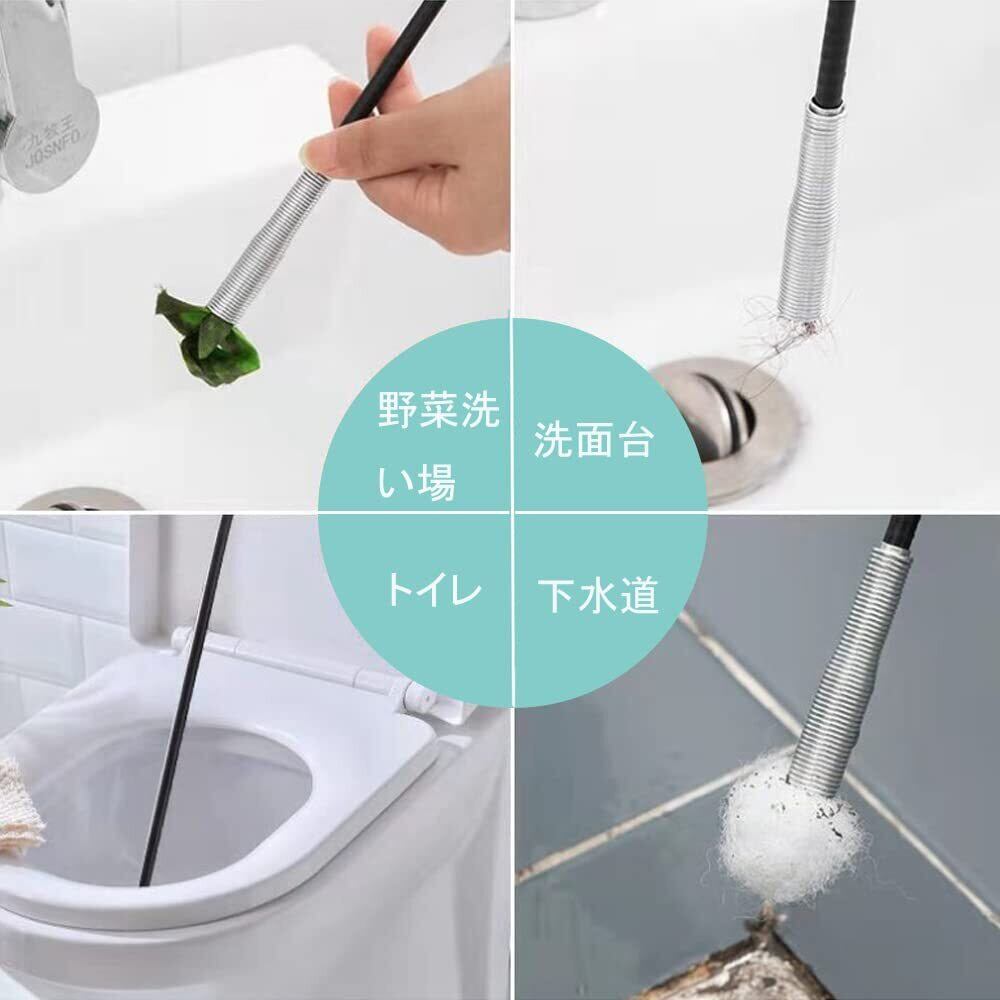 九牧王
JOSNFO

野菜洗い場

洗面台

トイレ

下水道