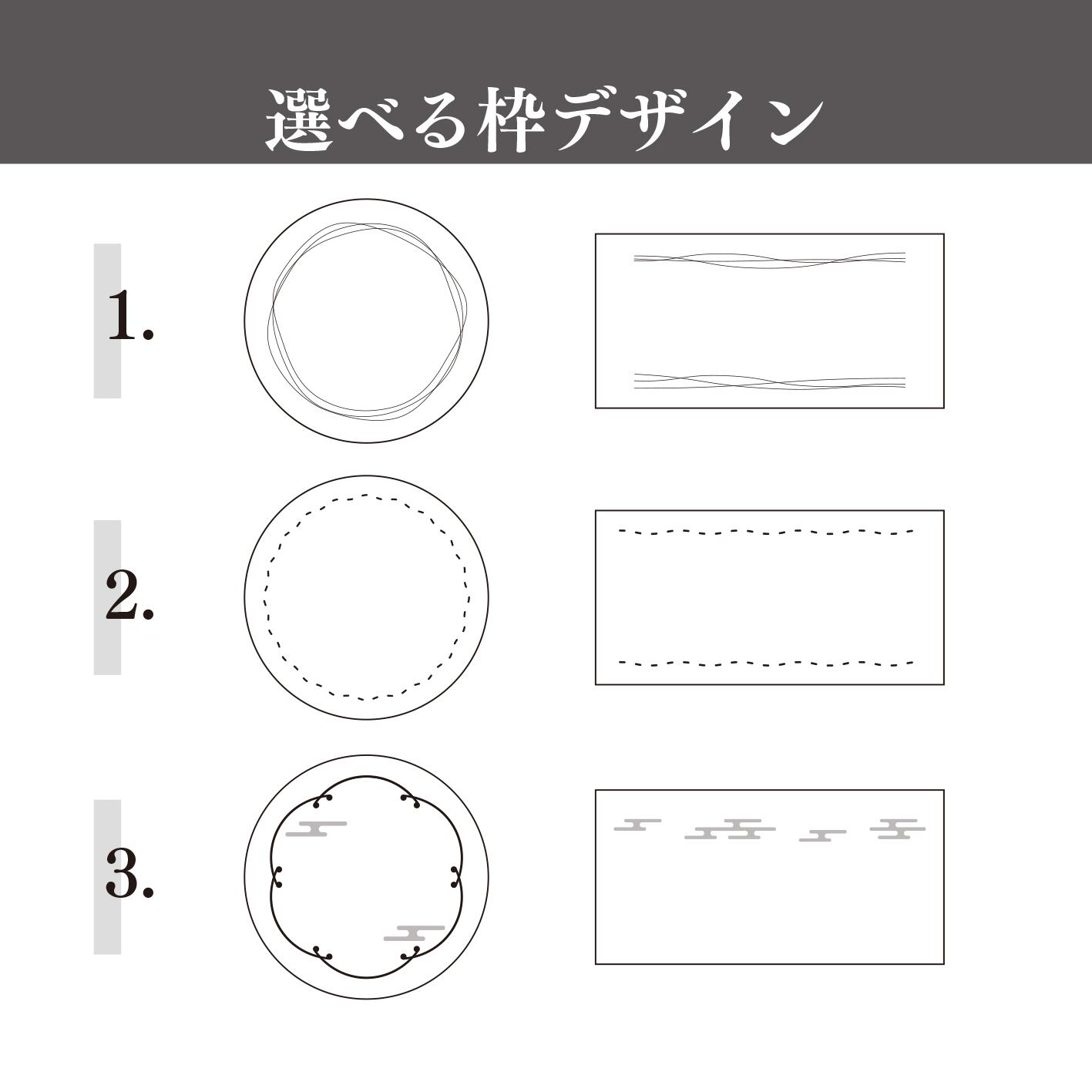 選べる枠デザイン

1.

2.

3.