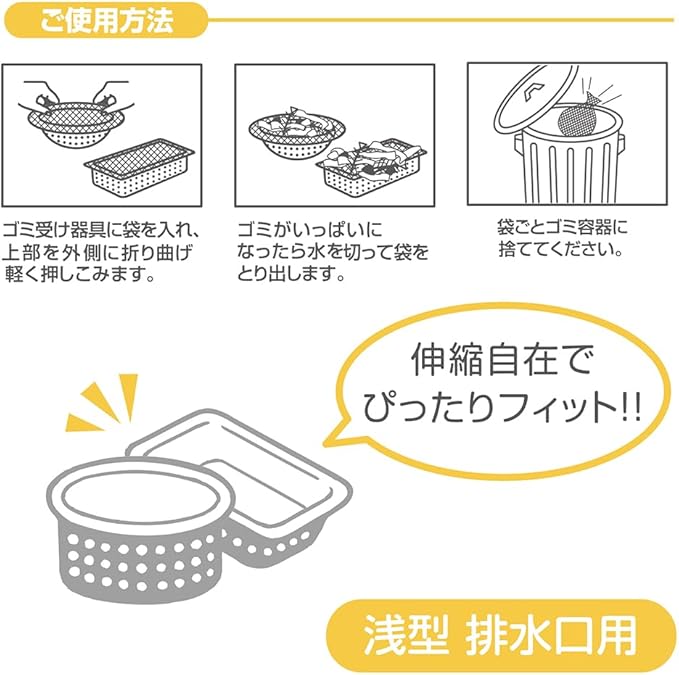 ご使用方法

ゴミ受け器具に袋を入れ、上部を外側に折り曲げ軽く押しこみます。

ゴミがいっぱいになったら水を切って袋をとり出します。

袋ごとゴミ容器に捨ててください。

伸縮自在でぴったりフィット!!

浅型 排水口用