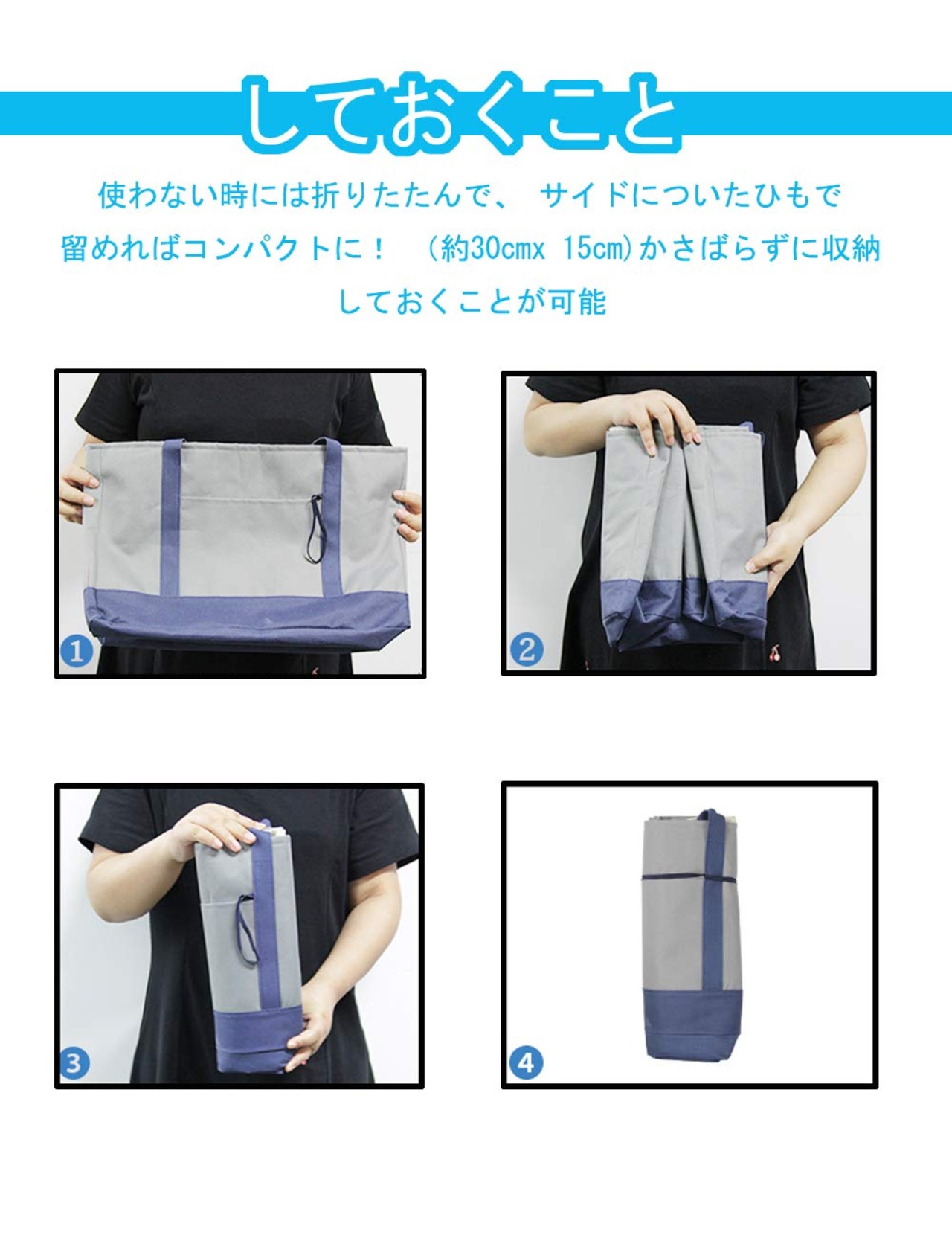 しておくこと

使わない時には折りたたんで、 サイドについたひもで留めればコンパクトに！ （約30cmx 15cm）かさばらずに収納しておくことが可能

1

2

3

4