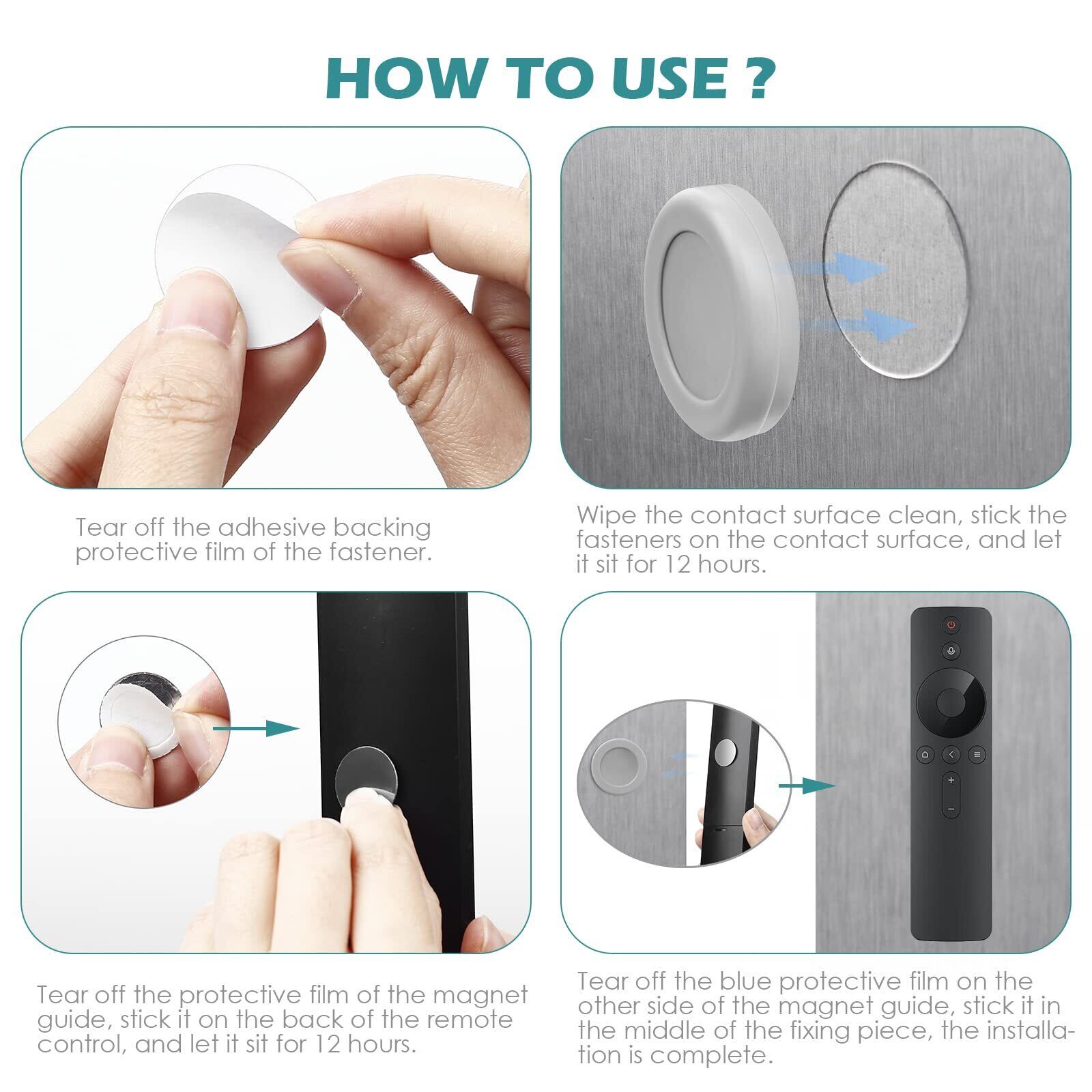 HOW TO USE ?

Tear off the adhesive backing protective film of the fastener.

Wipe the contact surface clean, stick the fasteners on the contact surface, and let it sit for 12 hours.

Tear off the protective film of the magnet guide, stick it on the back of the remote control, and let it sit for 12 hours.

Tear off the blue protective film on the other side of the magnet guide, stick it in the middle of the fixing piece, the installation is complete.