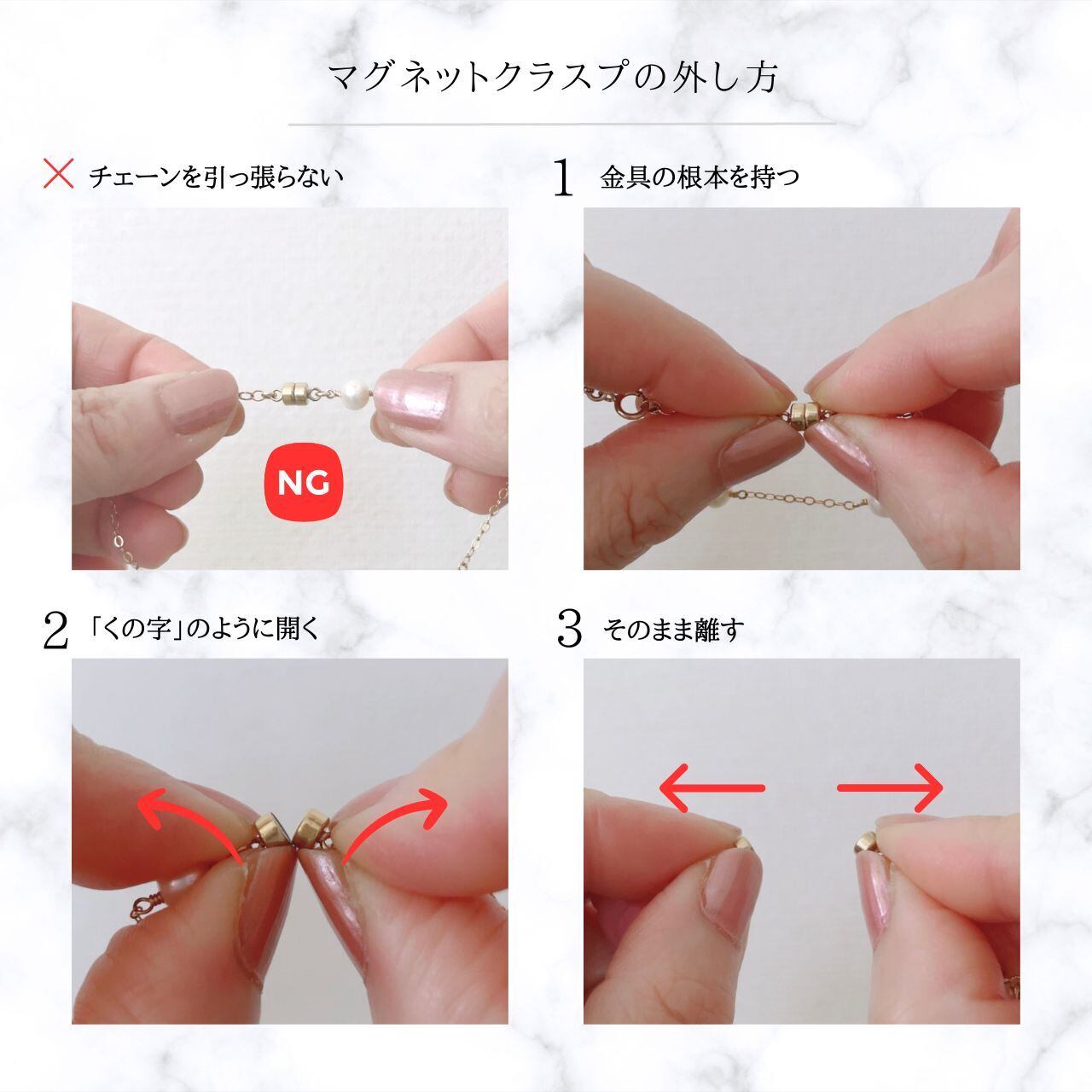 マグネットクラスプの外し方

× チェーンを引っ張らない

NG

1 金具の根本を持つ

2 「くの字」のように開く

3 そのまま離す