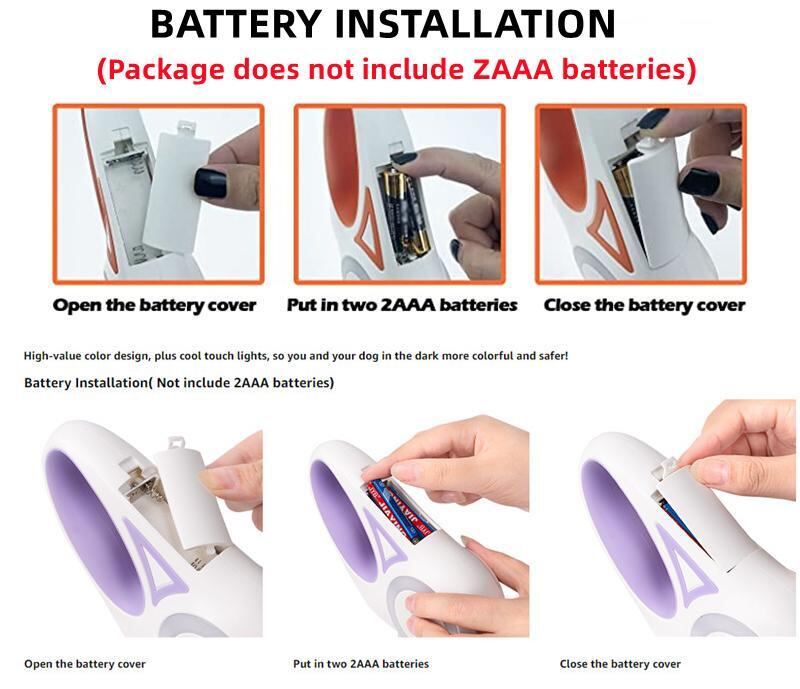 BATTERY INSTALLATION
(Package does not include ZAAA batteries)

Open the battery cover

Put in two 2AAA batteries

Close the battery cover

High-value color design, plus cool touch lights, so you and your dog in the dark more colorful and safer!

Battery Installation( Not include 2AAA batteries)

Open the battery cover

Put in two 2AAA batteries

Close the battery cover