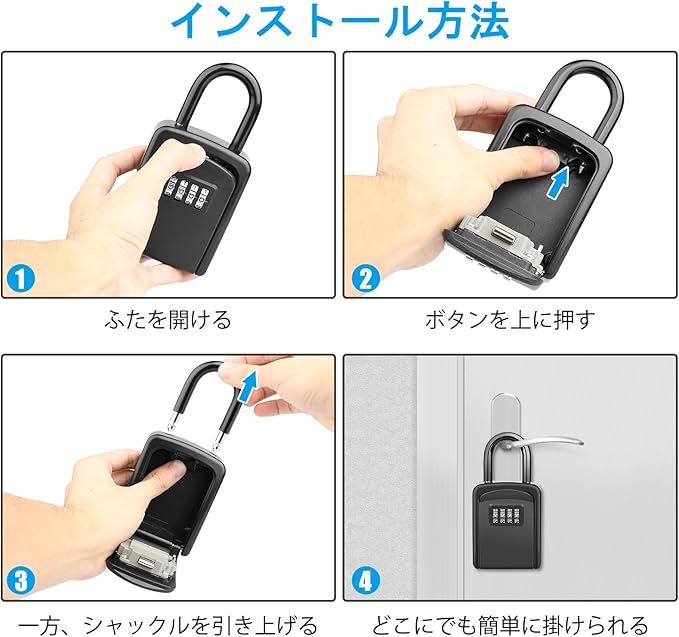 インストール方法

1

ふたを開ける

2

ボタンを上に押す

3

一方、シャックルを引き上げる

4

どこにでも簡単に掛けられる