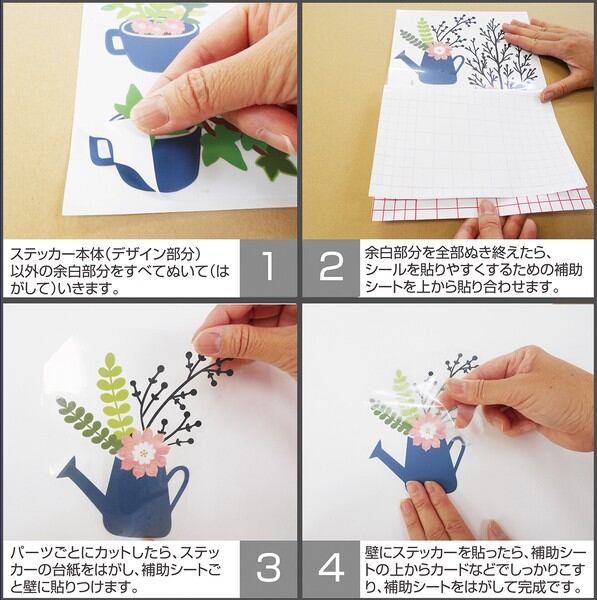 ステッカー本体(デザイン部分)以外の余白部分をすべてぬいて(はがして)いきます。

1

2

余白部分を全部ぬき終えたら、シールを貼りやすくするための補助シートを上から貼り合わせます。

パーツごとにカットしたら、ステッカーの台紙をはがし、補助シートごと壁に貼りつけます。

3

4

壁にステッカーを貼ったら、補助シートの上からカードなどでしっかりこすり、補助シートをはがして完成です。