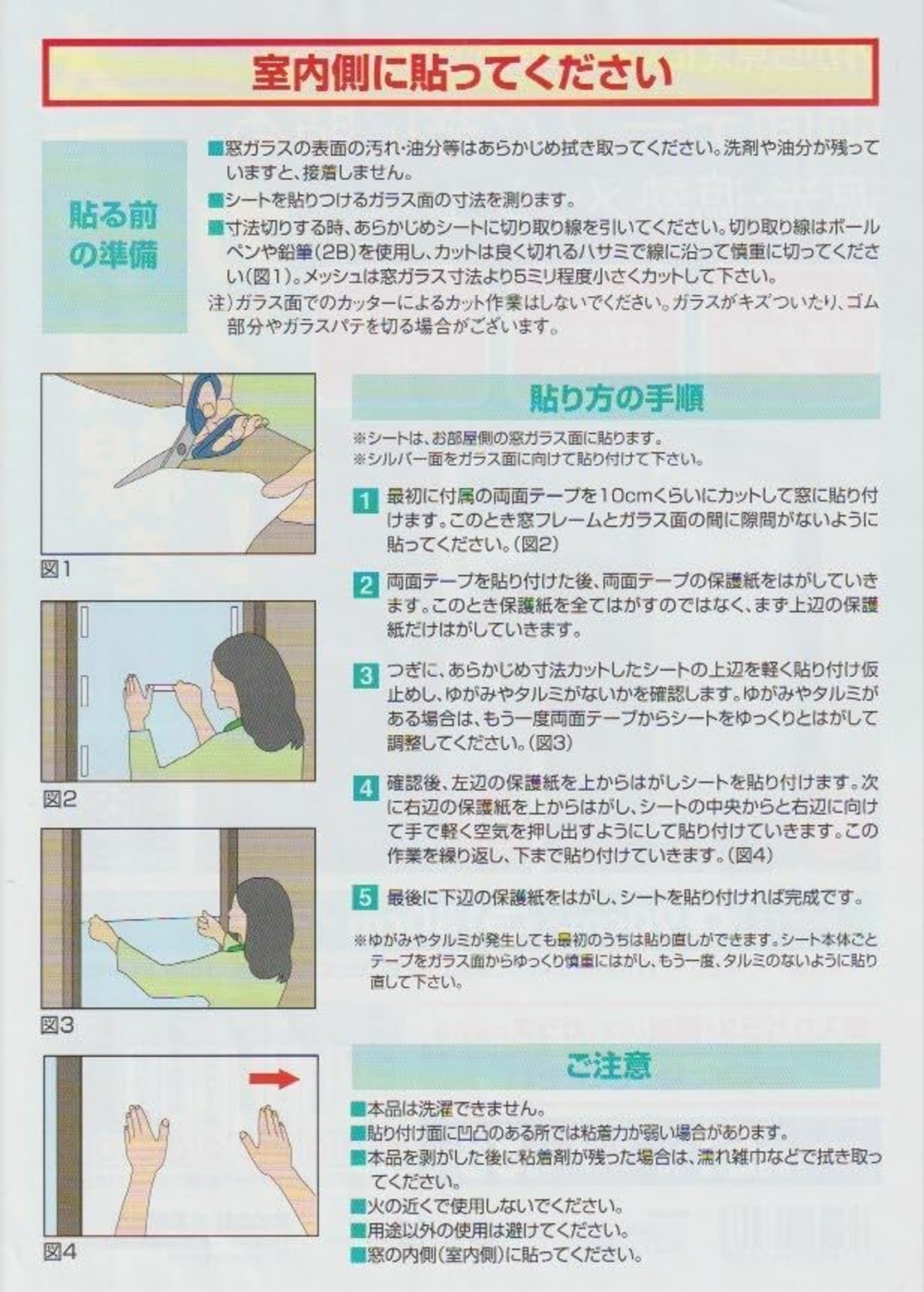 室内側に貼ってください

貼る前の準備

■窓ガラスの表面の汚れ・油分等はあらかじめ拭き取ってください。洗剤や油分が残っていますと、接着しません。
■シートを貼りつけるガラス面の寸法を測ります。
■寸法切りする時、あらかじめシートに切り取り線を引いてください。切り取り線はボールペンや鉛筆(2B)を使用し、カットは良く切れるハサミで線に沿って慎重に切ってください(図1)。メッシュは窓ガラス寸法より5ミリ程度小さくカットして下さい。
注)ガラス面でのカッターによるカット作業はしないでください。ガラスがキズついたり、ゴム部分やガラスパテを切る場合がございます。

図1

図2

図3

図4

貼り方の手順

※シートは、お部屋側の窓ガラス面に貼ります。
※シルバー面をガラス面に向けて貼り付けて下さい。

1 最初に付属の両面テープを10cmくらいにカットして窓に貼り付けます。このとき窓フレームとガラス面の間に隙間がないように貼ってください。(図2)

2 両面テープを貼り付けた後、両面テープの保護紙をはがしていきます。このとき保護紙を全てはがすのではなく、まず上辺の保護紙だけはがしていきます。

3 つぎに、あらかじめ寸法カットしたシートの上辺を軽く貼り付け仮止めし、ゆがみやタルミがないかを確認します。ゆがみやタルミがある場合は、もう一度両面テープからシートをゆっくりとはがして調整してください。(図3)

4 確認後、左辺の保護紙を上からはがしシートを貼り付けます。次に右辺の保護紙を上からはがし、シートの中央からと右辺に向けて手で軽く空気を押し出すようにして貼り付けていきます。この作業を繰り返し、下まで貼り付けていきます。(図4)

5 最後に下辺の保護紙をはがし、シートを貼り付ければ完成です。

※ゆがみやタルミが発生しても最初のうちは貼り直しができます。シート本体ごとテープをガラス面からゆっくり慎重にはがし、もう一度、タルミのないように貼り直して下さい。

ご注意

■本品は洗濯できません。
■貼り付け面に凹凸のある所では粘着力が弱い場合があります。
■本品を剥がした後に粘着剤が残った場合は、濡れ雑巾などで拭き取ってください。
■火の近くで使用しないでください。
■用途以外の使用は避けてください。
■窓の内側(室内側)に貼ってください。