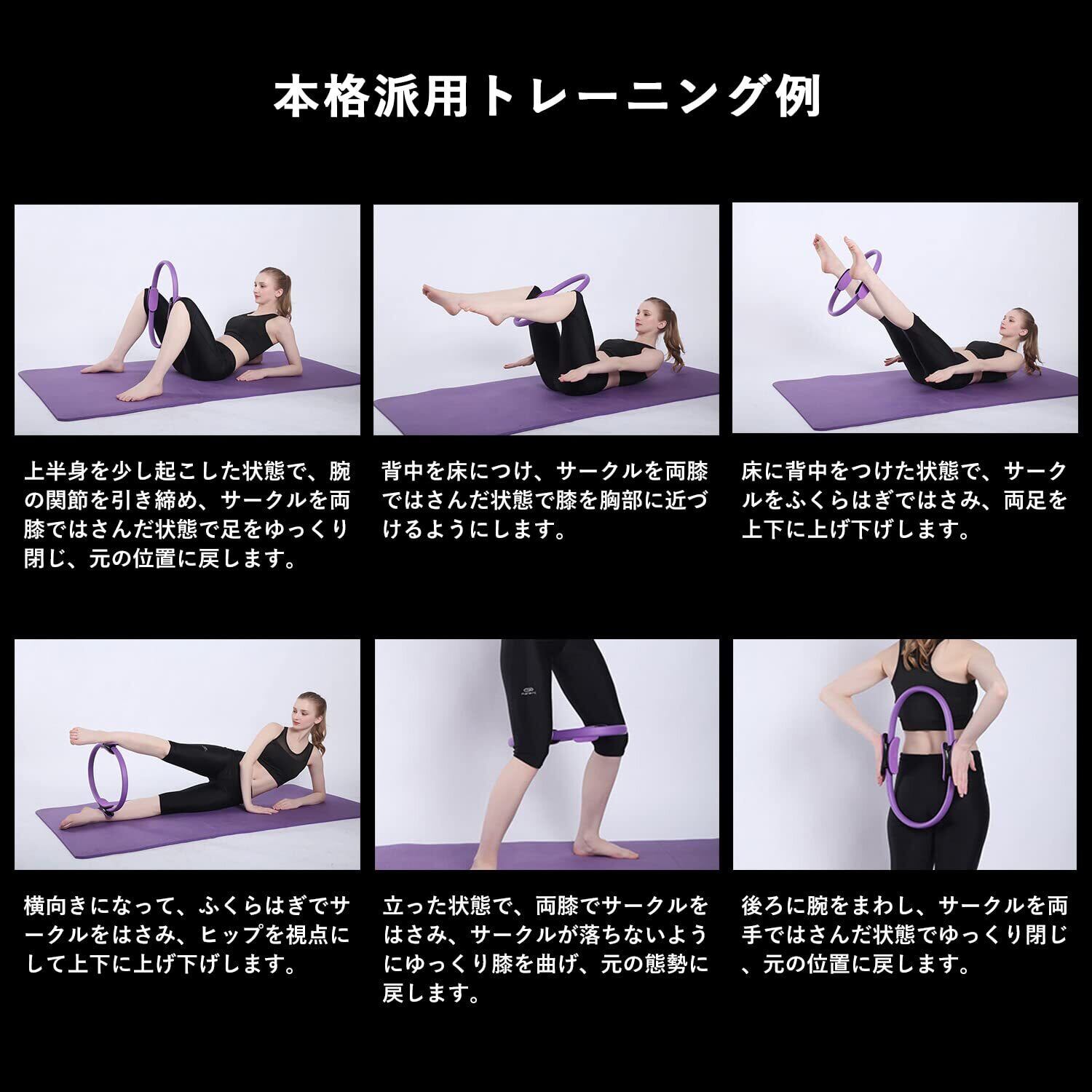 本格派用トレーニング例

上半身を少し起こした状態で、腕の関節を引き締め、サークルを両膝ではさんだ状態で足をゆっくり閉じ、元の位置に戻します。

背中を床につけ、サークルを両膝ではさんだ状態で膝を胸部に近づけるようにします。

床に背中をつけた状態で、サークルをふくらはぎではさみ、両足を上下に上げ下げします。

横向きになって、ふくらはぎでサークルをはさみ、ヒップを視点にして上下に上げ下げします。

立った状態で、両膝でサークルをはさみ、サークルが落ちないようにゆっくり膝を曲げ、元の態勢に戻します。

後ろに腕をまわし、サークルを両手ではさんだ状態でゆっくり閉じ、元の位置に戻します。