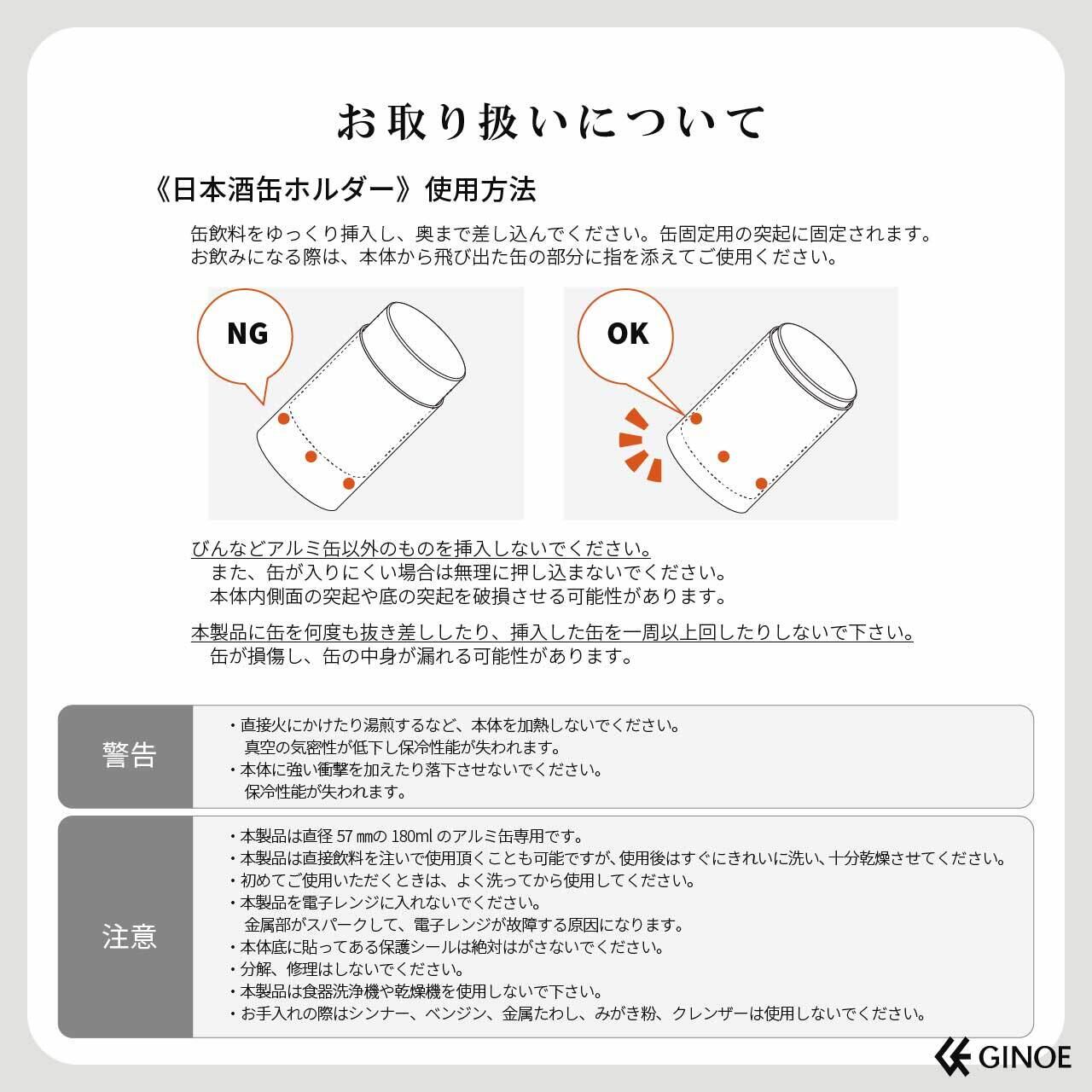 お取り扱いについて

《日本酒缶ホルダー》使用方法

缶飲料をゆっくり挿入し、奥まで差し込んでください。缶固定用の突起に固定されます。
お飲みになる際は、本体から飛び出た缶の部分に指を添えてご使用ください。

NG

OK

びんなどアルミ缶以外のものを挿入しないでください。
また、缶が入りにくい場合は無理に押し込まないでください。
本体内側面の突起や底の突起を破損させる可能性があります。

本製品に缶を何度も抜き差ししたり、挿入した缶を一周以上回したりしないで下さい。
缶が損傷し、缶の中身が漏れる可能性があります。

警告

・直接火にかけたり湯煎するなど、本体を加熱しないでください。
真空の気密性が低下し保冷性能が失われます。
・本体に強い衝撃を加えたり落下させないでください。
保冷性能が失われます。

注意

・本製品は直径 57 ㎜の 180ml のアルミ缶専用です。
・本製品は直接飲料を注いで使用頂くことも可能ですが、使用後はすぐにきれいに洗い、十分乾燥させてください。
・初めてご使用いただくときは、よく洗ってから使用してください。
・本製品を電子レンジに入れないでください。
金属部がスパークして、電子レンジが故障する原因になります。
・本体底に貼ってある保護シールは絶対はがさないでください。
・分解、修理はしないでください。
・本製品は食器洗浄機や乾燥機を使用しないで下さい。
・お手入れの際はシンナー、ベンジン、金属たわし、みがき粉、クレンザーは使用しないでください。

GINOE