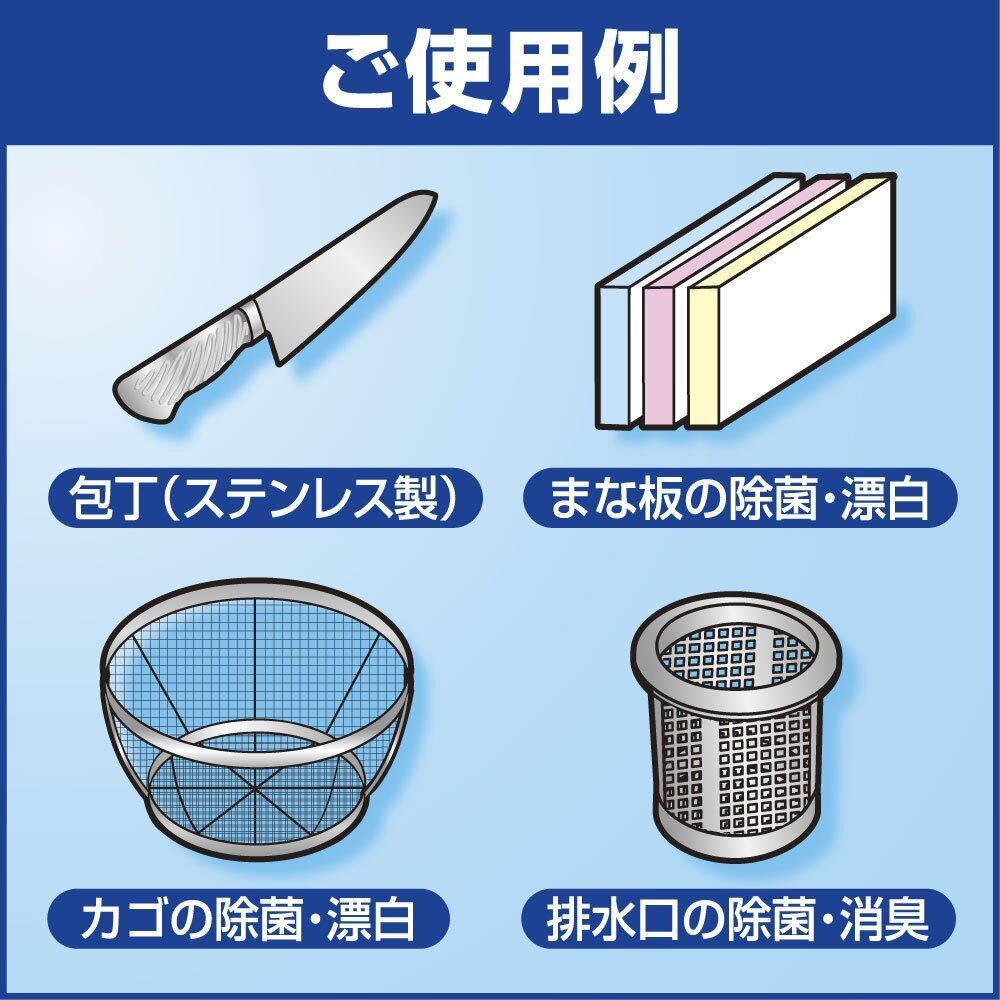 ご使用例

包丁(ステンレス製)

まな板の除菌・漂白

カゴの除菌・漂白

排水口の除菌・消臭