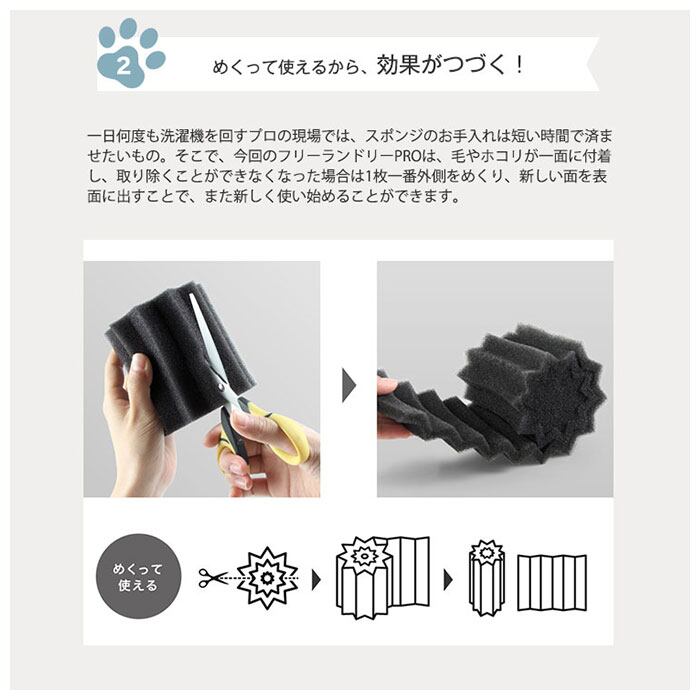 2

めくって使えるから、効果がつづく！

一日何度も洗濯機を回すプロの現場では、スポンジのお手入れは短い時間で済ませたいもの。そこで、今回のフリーランドリーPROは、毛やホコリが一面に付着し、取り除くことができなくなった場合は1枚一番外側をめくり、新しい面を表面に出すことで、また新しく使い始めることができます。

めくって使える