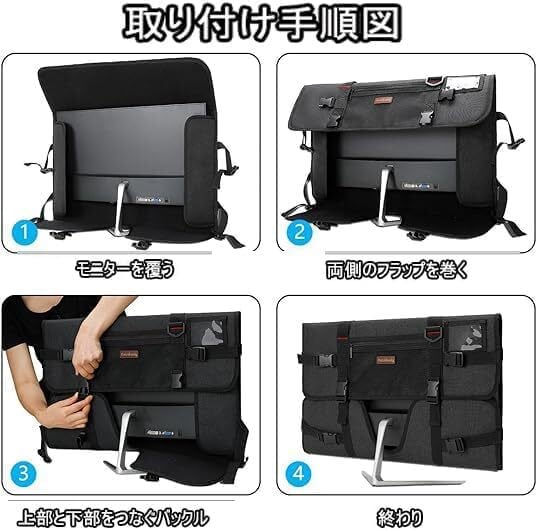 取り付け手順図

1

モニターを覆う

2

両側のフラップを巻く

3

上部と下部をつなぐバックル

4

終わり