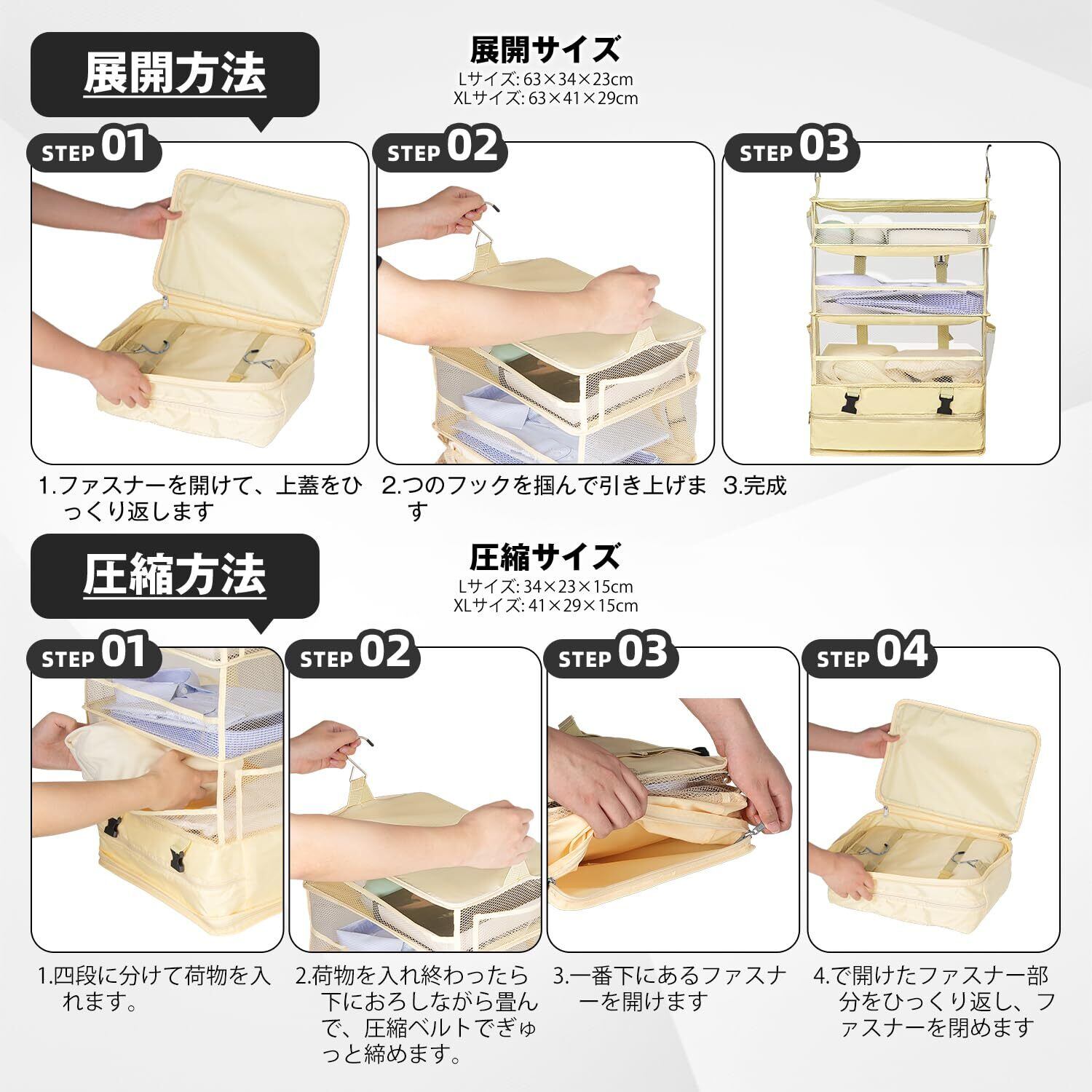 展開方法

展開サイズ
Lサイズ: 63×34×23cm
XLサイズ: 63×41×29cm

STEP 01

STEP 02

STEP 03

1.ファスナーを開けて、上蓋をひっくり返します

2.つのフックを掴んで引き上げます

3.完成

圧縮方法

圧縮サイズ
Lサイズ: 34×23×15cm
XLサイズ: 41×29×15cm

STEP 01

STEP 02

STEP 03

STEP 04

1.四段に分けて荷物を入れます。

2.荷物を入れ終わったら下におろしながら畳んで、圧縮ベルトでぎゅっと締めます。

3.一番下にあるファスナーを開けます

4.で開けたファスナー部分をひっくり返し、ファスナーを閉めます