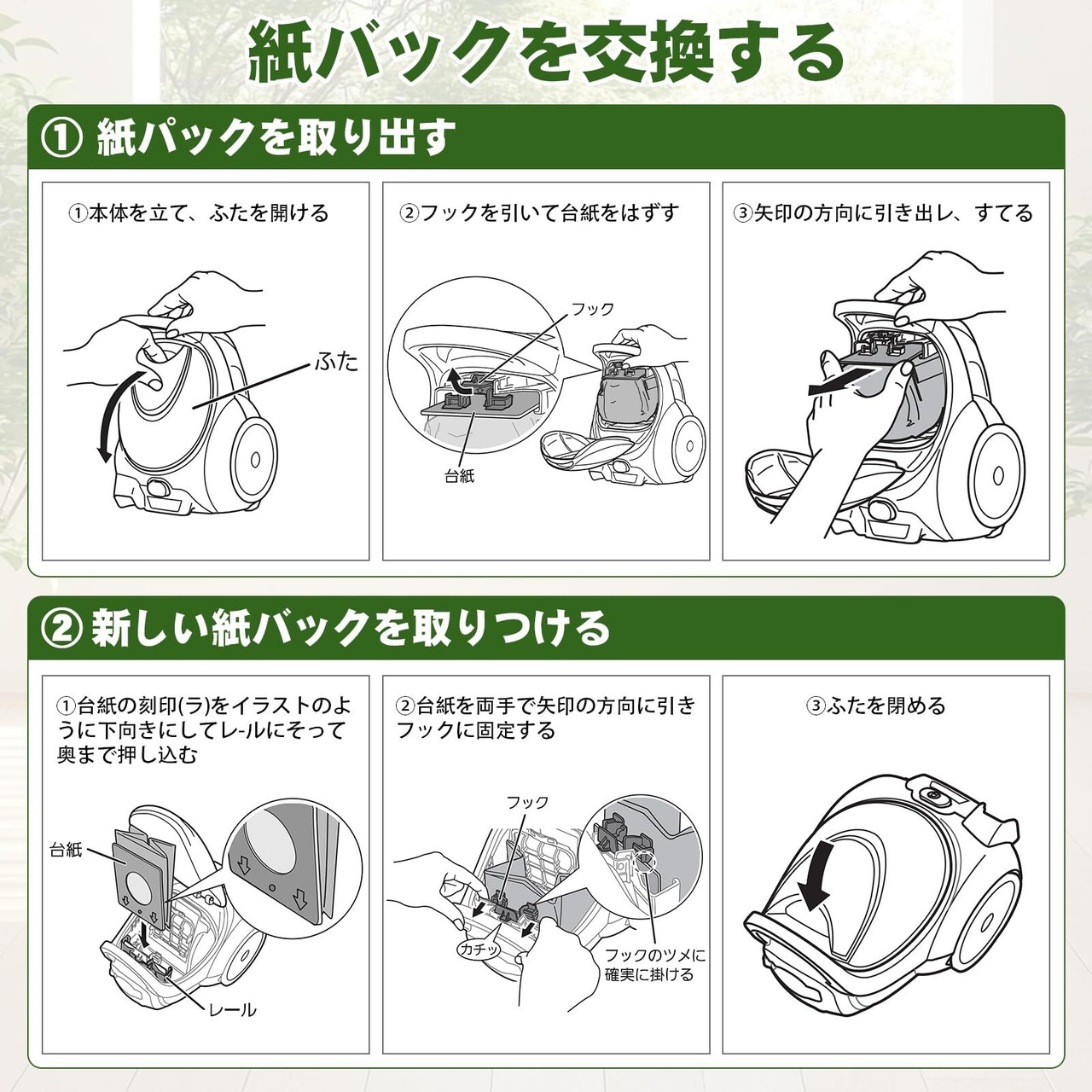 紙バックを交換する

① 紙パックを取り出す

①本体を立て、ふたを開ける

ふた

②フックを引いて台紙をはずす

フック

台紙

③矢印の方向に引き出レ、すてる

② 新しい紙バックを取りつける

①台紙の刻印(ラ)をイラストのように下向きにしてレ-ルにそって奥まで押し込む

台紙

レール

②台紙を両手で矢印の方向に引きフックに固定する

フック

カチッ

フックのツメに確実に掛ける

③ふたを閉める