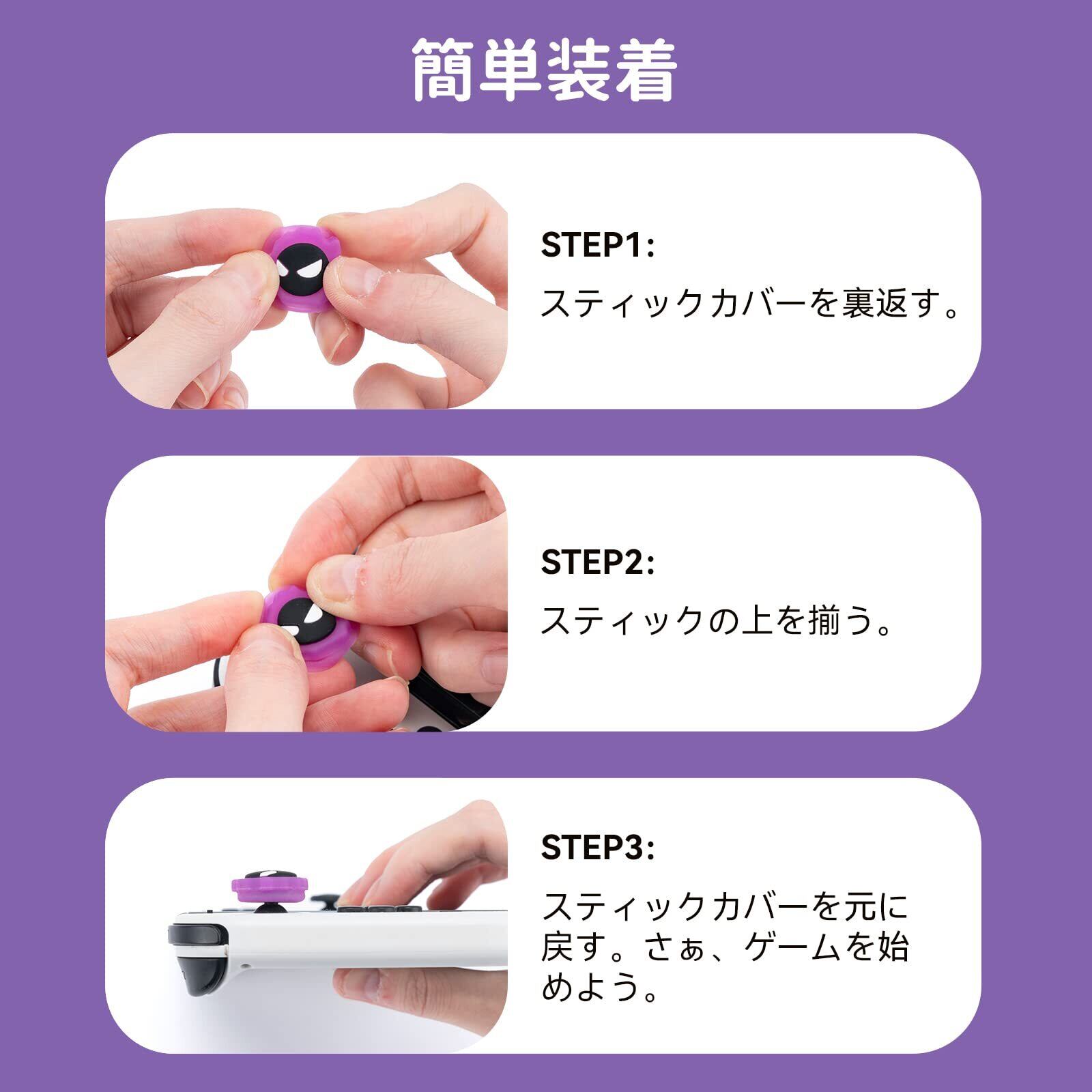 簡単装着

STEP1:
スティックカバーを裏返す。

STEP2:
スティックの上を揃う。

STEP3:
スティックカバーを元に戻す。さぁ、ゲームを始めよう。