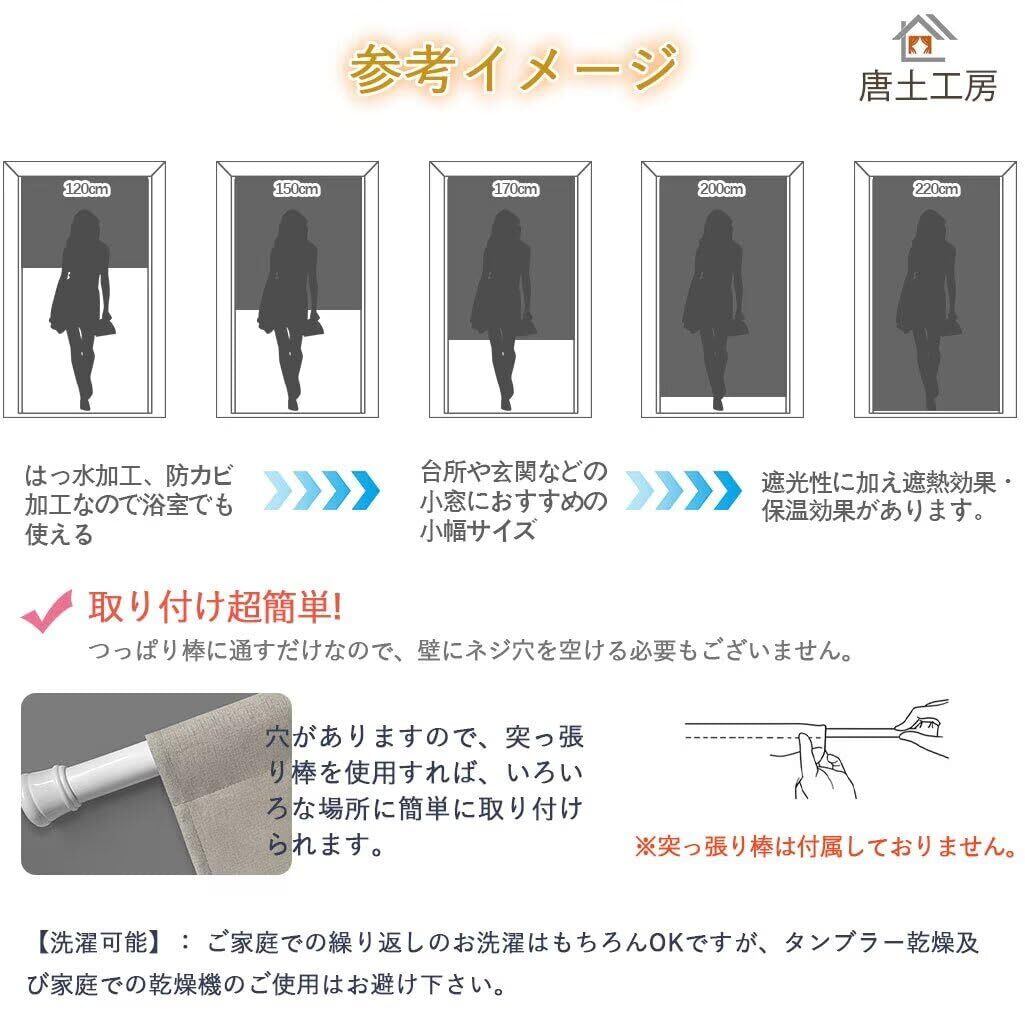 参考イメージ

唐土工房

120cm

150cm

170cm

200cm

220cm

はっ水加工、防カビ加工なので浴室でも使える

台所や玄関などの小窓におすすめの小幅サイズ

遮光性に加え遮熱効果・保温効果があります。

取り付け超簡単!

つっぱり棒に通すだけなので、壁にネジ穴を空ける必要もございません。

穴がありますので、突っ張り棒を使用すれば、いろいろな場所に簡単に取り付けられます。

※突っ張り棒は付属しておりません。

【洗濯可能】： ご家庭での繰り返しのお洗濯はもちろんOKですが、タンブラー乾燥及び家庭での乾燥機のご使用はお避け下さい。