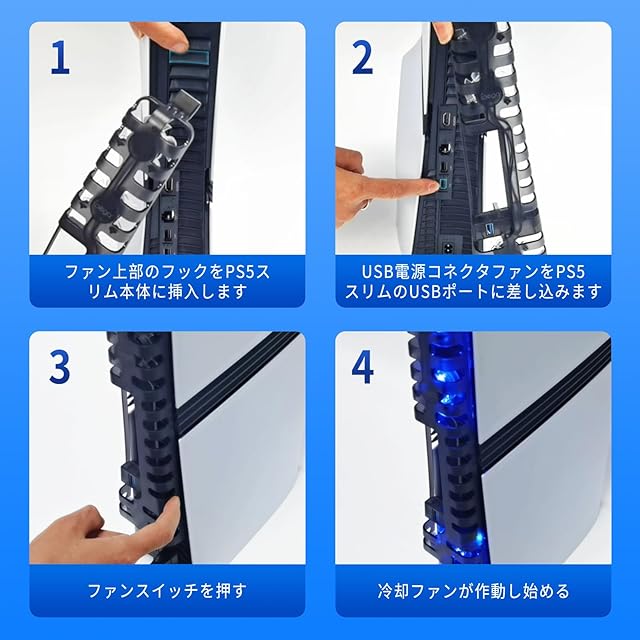 1

ファン上部のフックをPS5スリム本体に挿入します

2

USB電源コネクタファンをPS5スリムのUSBポートに差し込みます

3

ファンスイッチを押す

4

冷却ファンが作動し始める