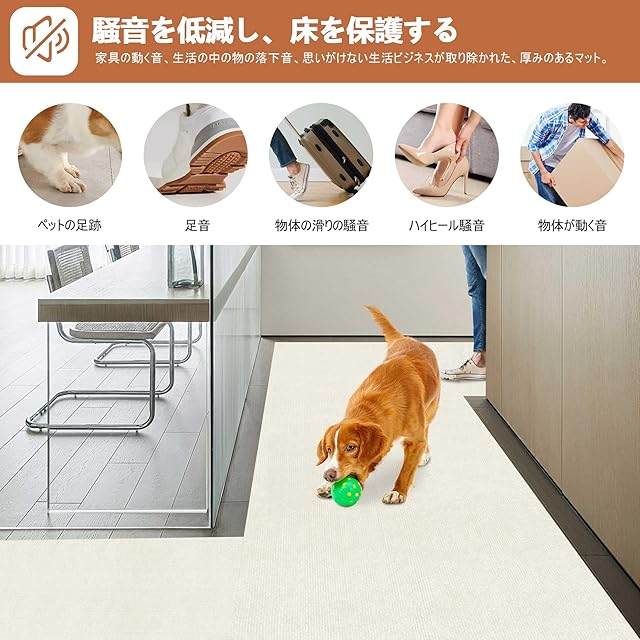 騒音を低減し、床を保護する
家具の動く音、生活の中の物の落下音、思いがけない生活ビジネスが取り除かれた、厚みのあるマット。

ペットの足跡
足音
物体の滑りの騒音
ハイヒール騒音
物体が動く音