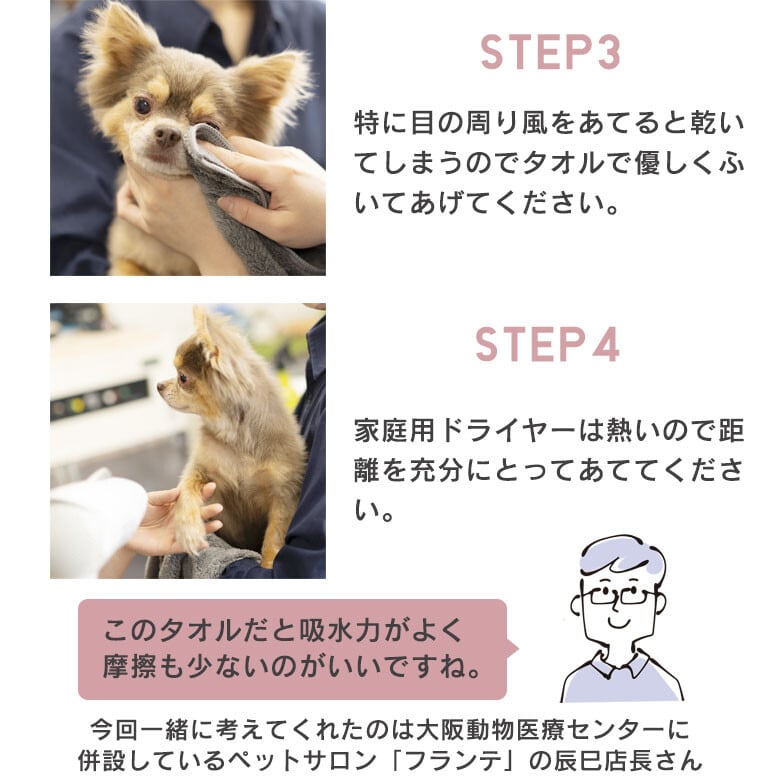 STEP3

特に目の周り風をあてると乾いてしまうのでタオルで優しくふいてあげてください。

STEP4

家庭用ドライヤーは熱いので距離を充分にとってあててください。

このタオルだと吸水力がよく摩擦も少ないのがいいですね。

今回一緒に考えてくれたのは大阪動物医療センターに併設しているペットサロン「フランテ」の辰巳店長さん