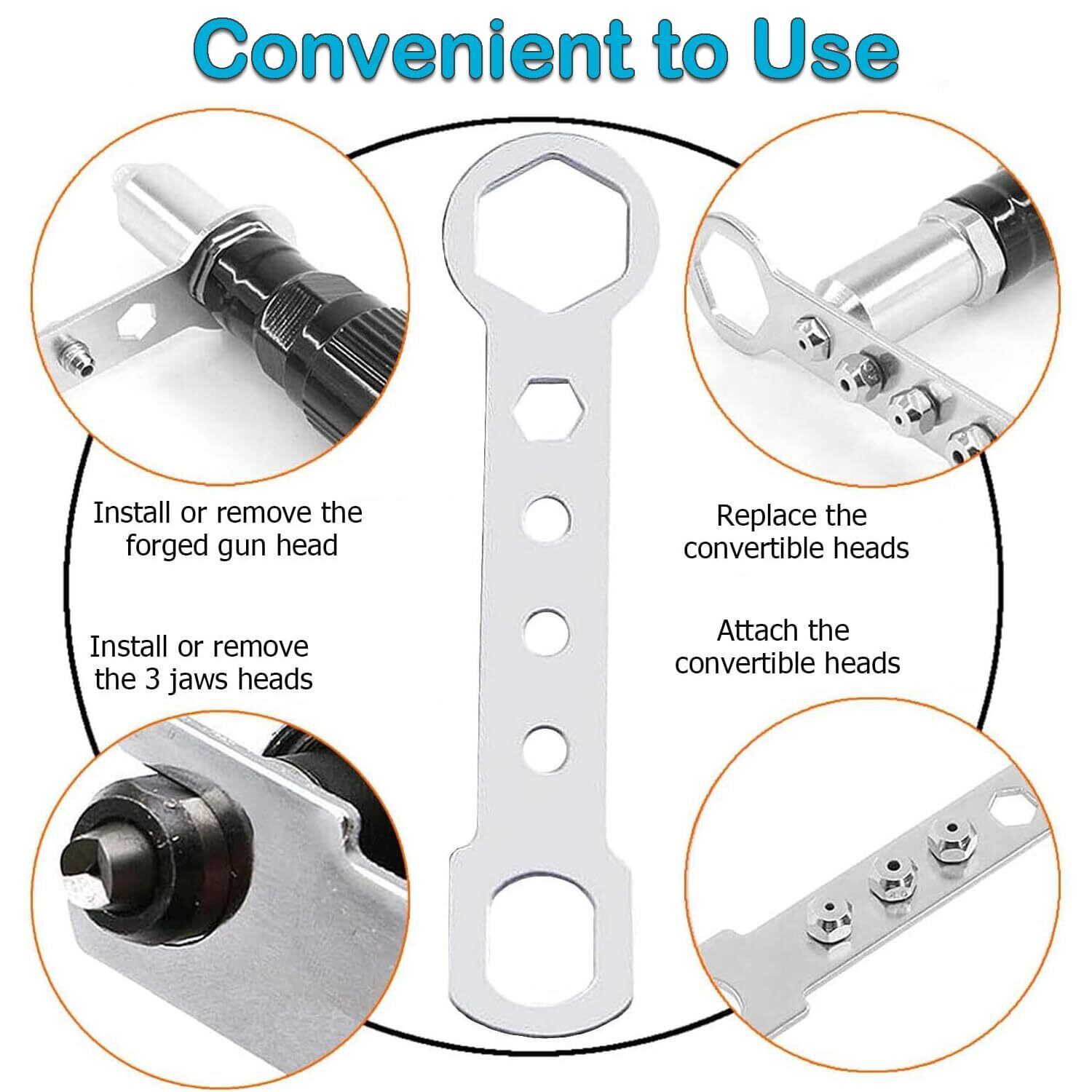 Convenient to Use

Install or remove the forged gun head

Install or remove the 3 jaws heads

Replace the convertible heads

Attach the convertible heads