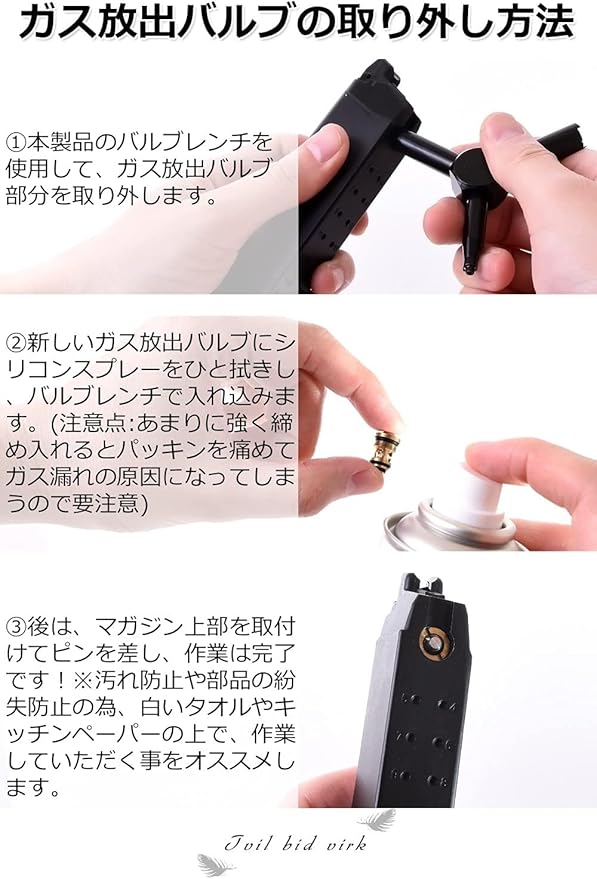 ガス放出バルブの取り外し方法

①本製品のバルブレンチを使用して、ガス放出バルブ部分を取り外します。

②新しいガス放出バルブにシリコンスプレーをひと拭きし、バルブレンチで入れ込みます。(注意点:あまりに強く締め入れるとパッキンを痛めてガス漏れの原因になってしまうので要注意)

③後は、マガジン上部を取付けてピンを差し、作業は完了です！※汚れ防止や部品の紛失防止の為、白いタオルやキッチンペーパーの上で、作業していただく事をオススメします。

Toil bid virk