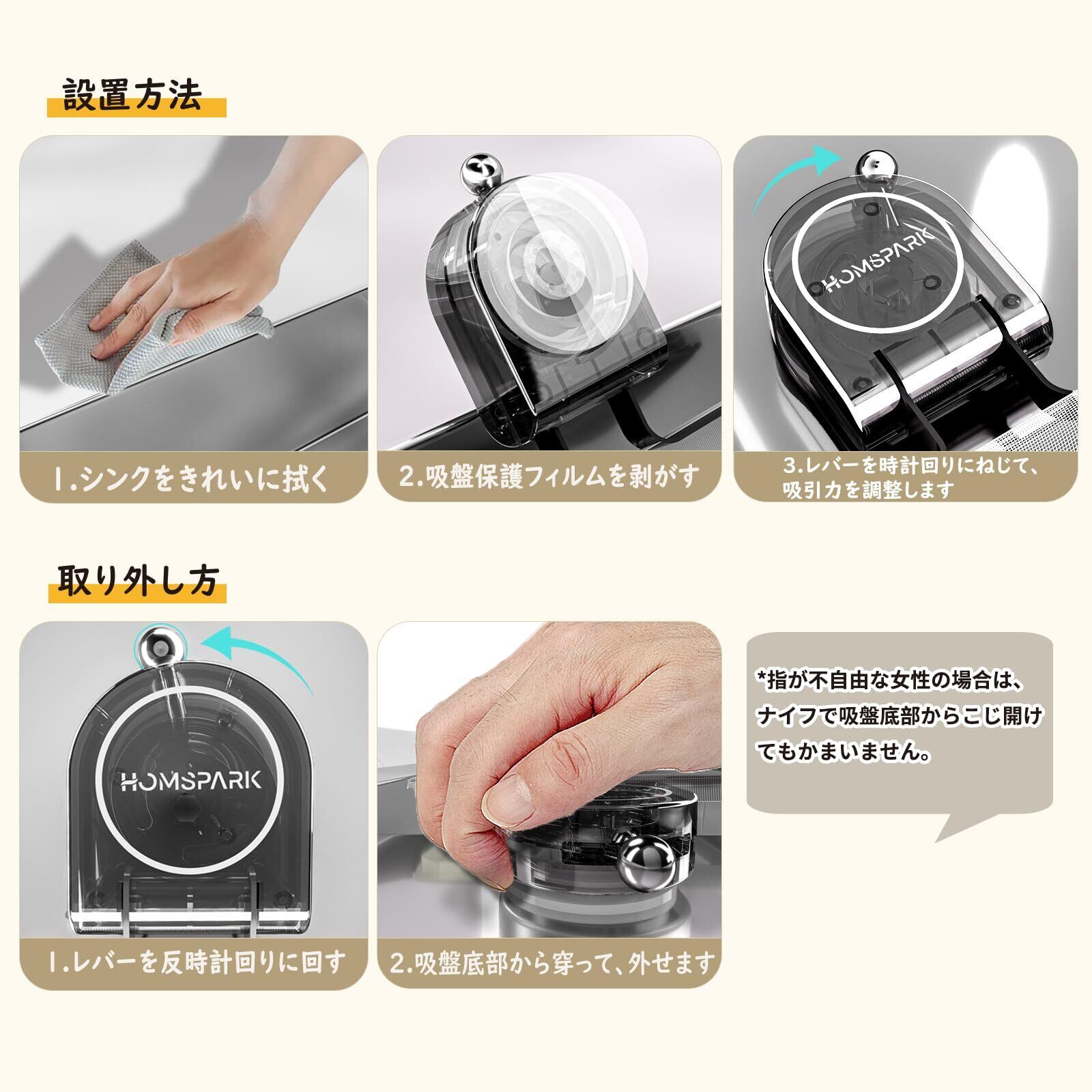 設置方法

1.シンクをきれいに拭く

2.吸盤保護フィルムを剥がす

HOMSPARK

3.レバーを時計回りにねじて、吸引力を調整します

取り外し方

HOMSPARK

1.レバーを反時計回りに回す

2.吸盤底部から穿って、外せます

*指が不自由な女性の場合は、ナイフで吸盤底部からこじ開けてもかまいません。