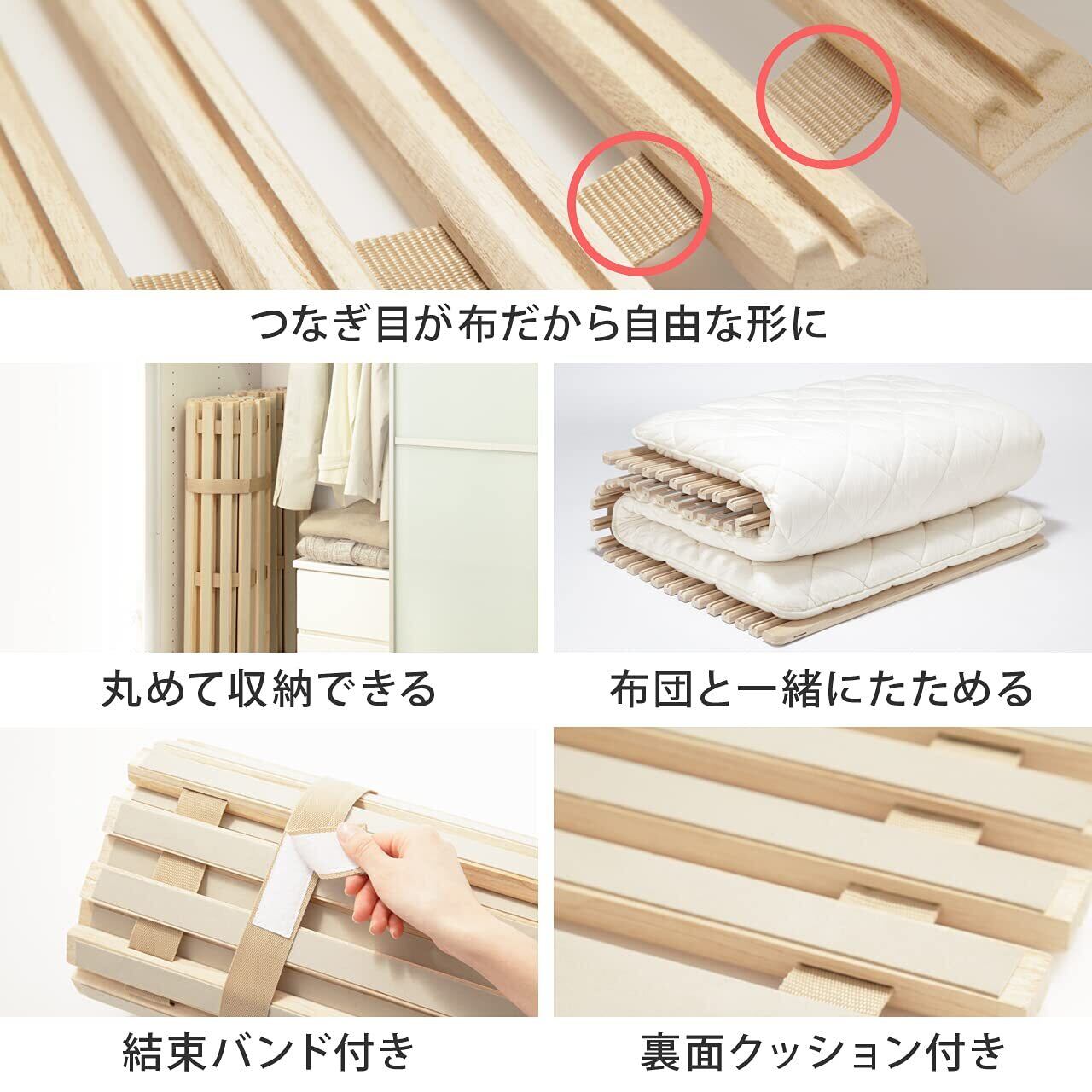 つなぎ目が布だから自由な形に

丸めて収納できる

布団と一緒にたためる

結束バンド付き

裏面クッション付き