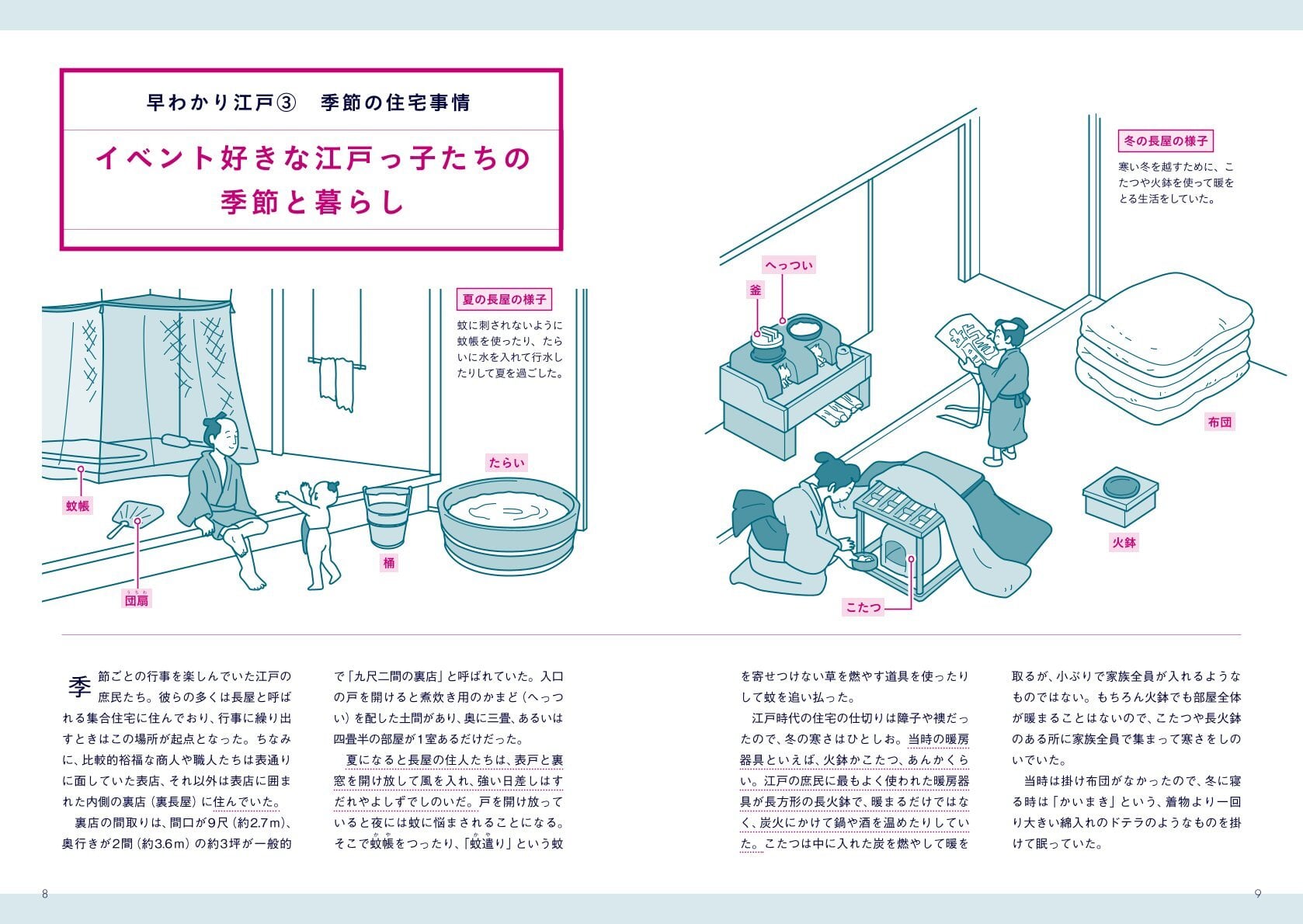 早わかり江戸③　季節の住宅事情

イベント好きな江戸っ子たちの季節と暮らし

夏の長屋の様子

蚊に刺されないように蚊帳を使ったり、たらいに水を入れて行水したりして夏を過ごした。

蚊帳

団扇

桶

たらい

冬の長屋の様子

寒い冬を越すために、こたつや火鉢を使って暖をとる生活をしていた。

へっつい

釜

布団

火鉢

こたつ

季節ごとの行事を楽しんでいた江戸の庶民たち。彼らの多くは長屋と呼ばれる集合住宅に住んでおり、行事に繰り出すときはこの場所が起点となった。ちなみに、比較的裕福な商人や職人たちは表通りに面していた表店、それ以外は表店に囲まれた内側の裏店（裏長屋）に住んでいた。

裏店の間取りは、間口が9尺（約2.7m）、奥行きが2間（約3.6m）の約3坪が一般的で「九尺二間の裏店」と呼ばれていた。入口の戸を開けると煮炊き用のかまど（へっつい）を配した土間があり、奥に三畳、あるいは四畳半の部屋が1室あるだけだった。

夏になると長屋の住人たちは、表戸と裏窓を開け放して風を入れ、強い日差しはすだれやよしずでしのいだ。戸を開け放っていると夜には蚊に悩まされることになる。そこで蚊帳をつったり、「蚊遣り」という蚊を寄せつけない草を燃やす道具を使ったりして蚊を追い払った。

江戸時代の住宅の仕切りは障子や襖だったので、冬の寒さはひとしお。当時の暖房器具といえば、火鉢かこたつ、あんかくらい。江戸の庶民に最もよく使われた暖房器具が長方形の長火鉢で、暖まるだけではなく、炭火にかけて鍋や酒を温めたりしていた。こたつは中に入れた炭を燃やして暖を取るが、小ぶりで家族全員が入れるようなものではない。もちろん火鉢でも部屋全体が暖まることはないので、こたつや長火鉢のある所に家族全員で集まって寒さをしのいでいた。

当時は掛け布団がなかったので、冬に寝る時は「かいまき」という、着物より一回り大きい綿入れのドテラのようなものを掛けて眠っていた。

8

9