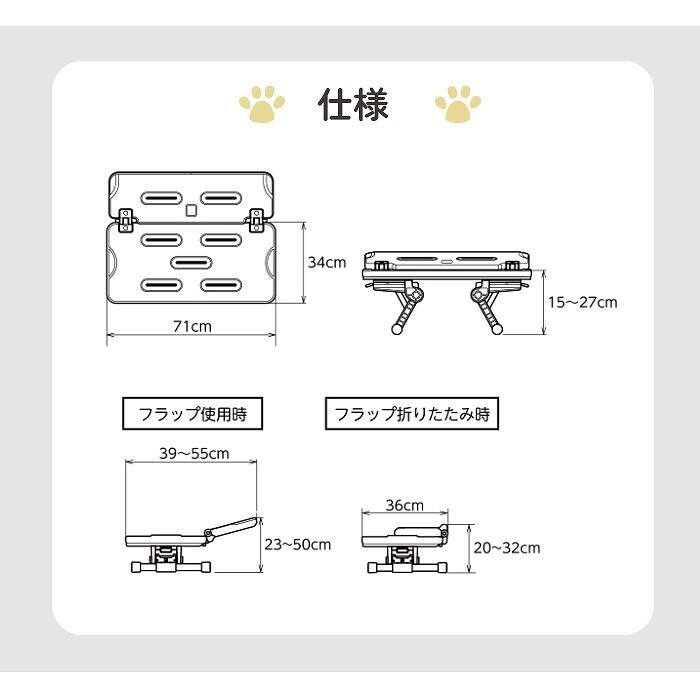 仕様

34cm

71cm

15~27cm

フラップ使用時

フラップ折りたたみ時

39~55cm

23~50cm

36cm

20~32cm