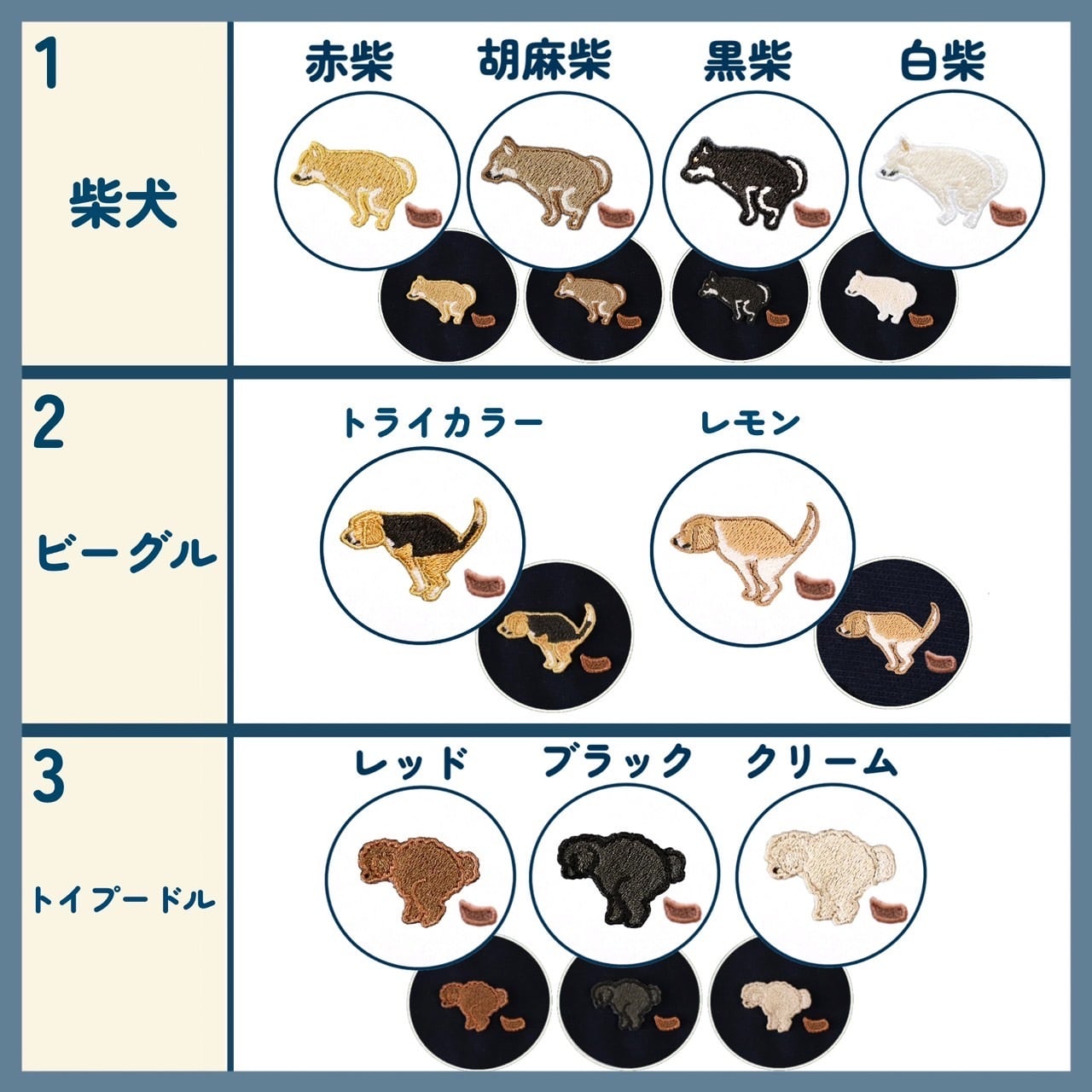 1

柴犬

赤柴 胡麻柴 黒柴 白柴

2

ビーグル

トライカラー レモン

3

トイプードル

レッド ブラック クリーム