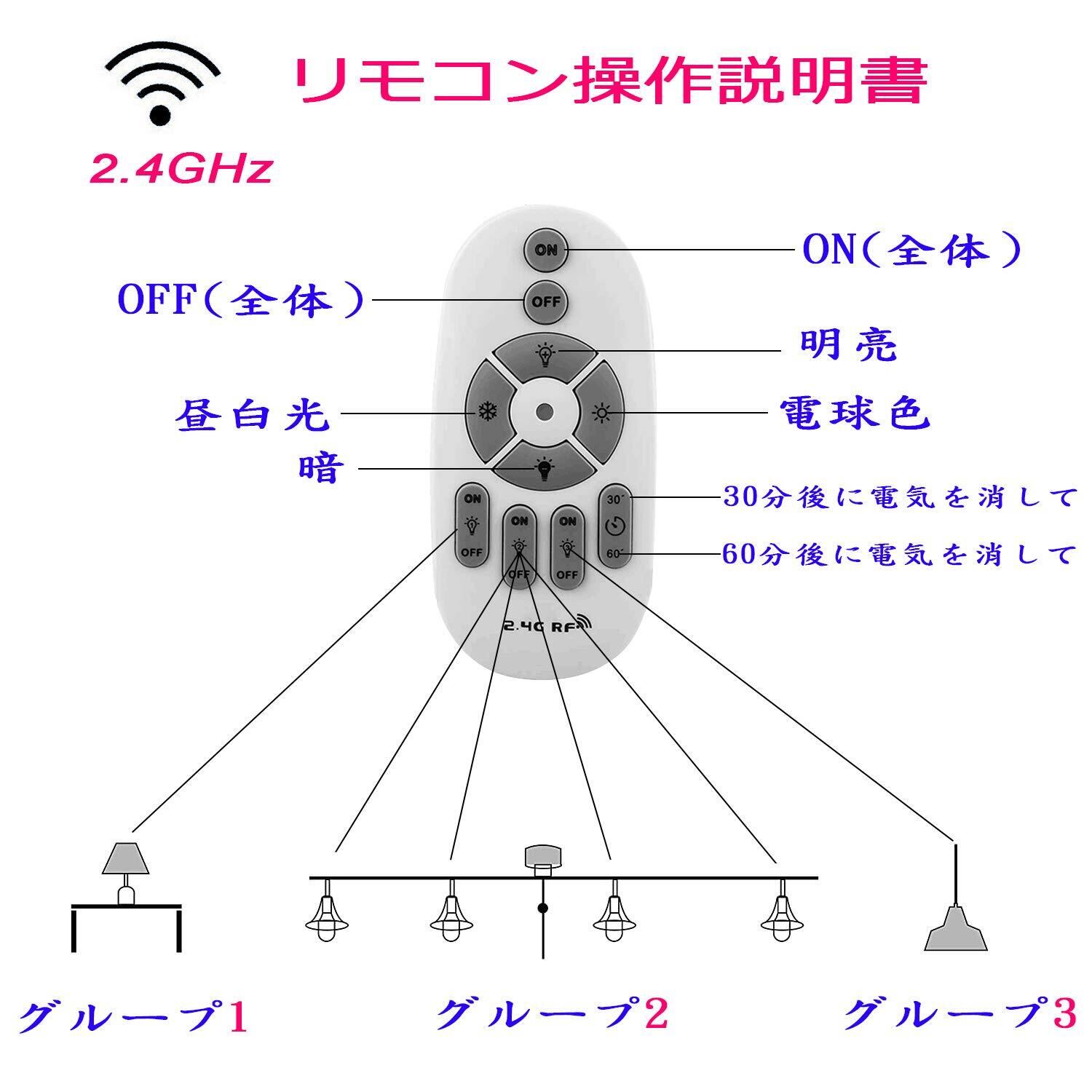 リモコン操作説明書

2.4GHz

ON

ON(全体)

OFF(全体)

OFF

明亮

昼白光

電球色

暗

ON
OFF

ON
OFF

ON
OFF

30'
60'

30分後に電気を消して

60分後に電気を消して

2.4G RF

グループ1

グループ2

グループ3