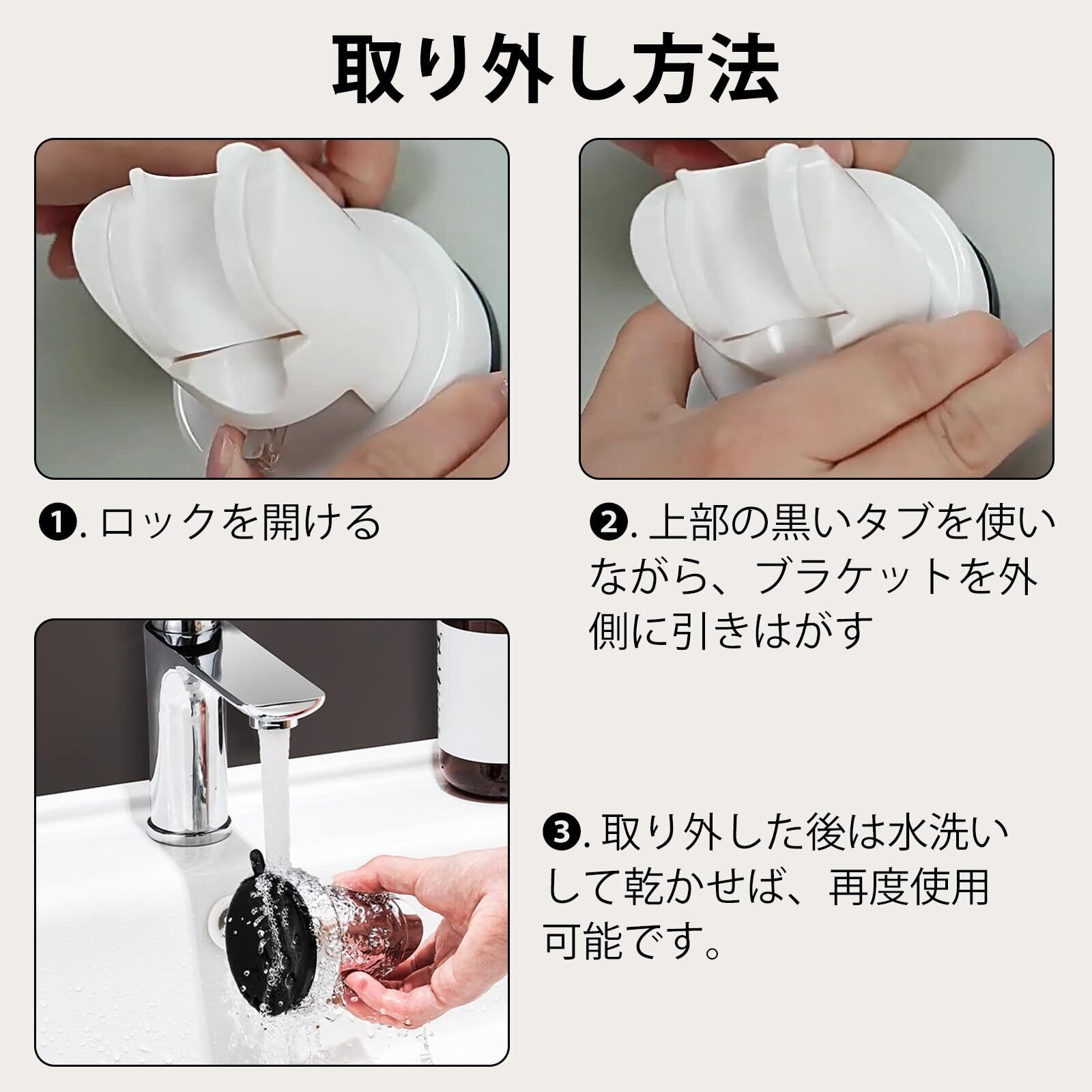 取り外し方法

❶. ロックを開ける

❷. 上部の黒いタブを使いながら、ブラケットを外側に引きはがす

❸. 取り外した後は水洗いして乾かせば、再度使用可能です。