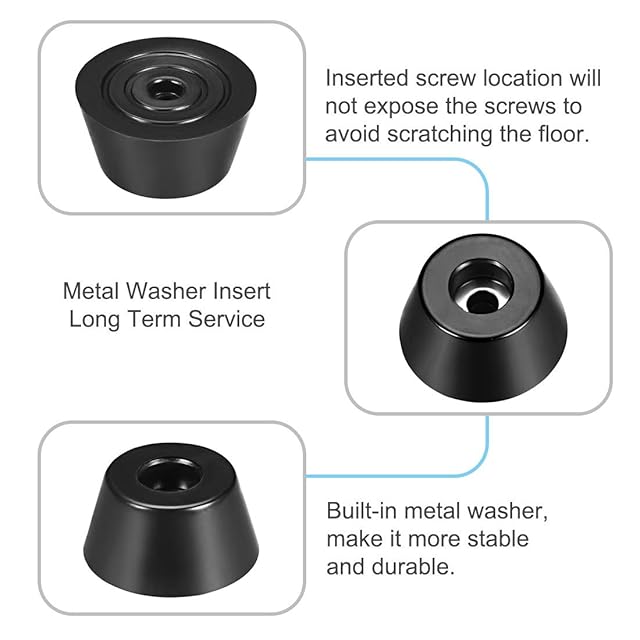 Inserted screw location will not expose the screws to avoid scratching the floor.

Metal Washer Insert
Long Term Service

Built-in metal washer, make it more stable and durable.