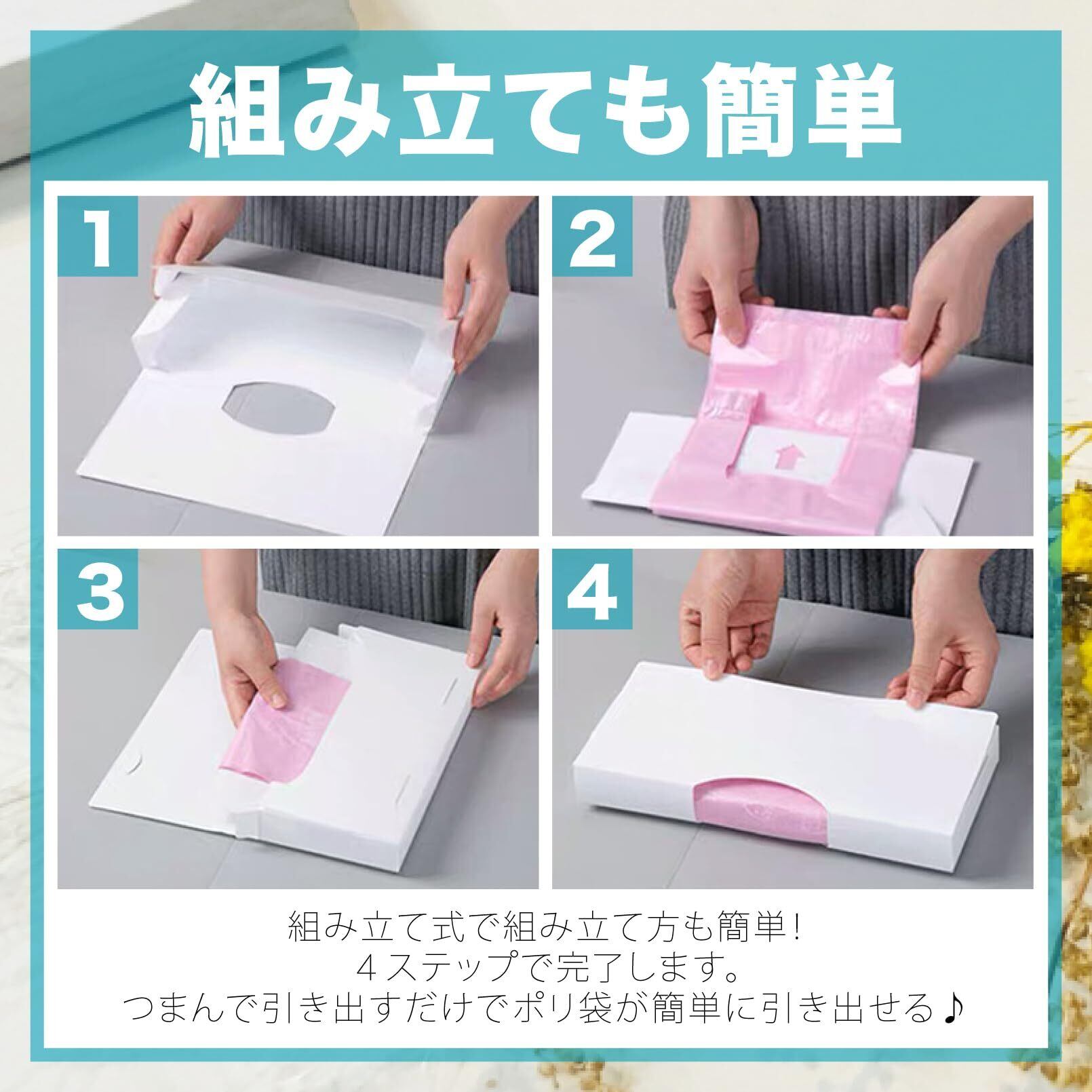 組み立ても簡単

1

2

3

4

組み立て式で組み立て方も簡単！
４ステップで完了します。
つまんで引き出すだけでポリ袋が簡単に引き出せる♪