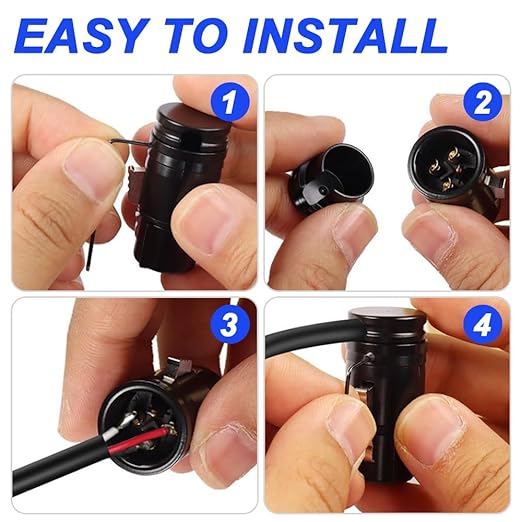 EASY TO INSTALL

1

2

3

4