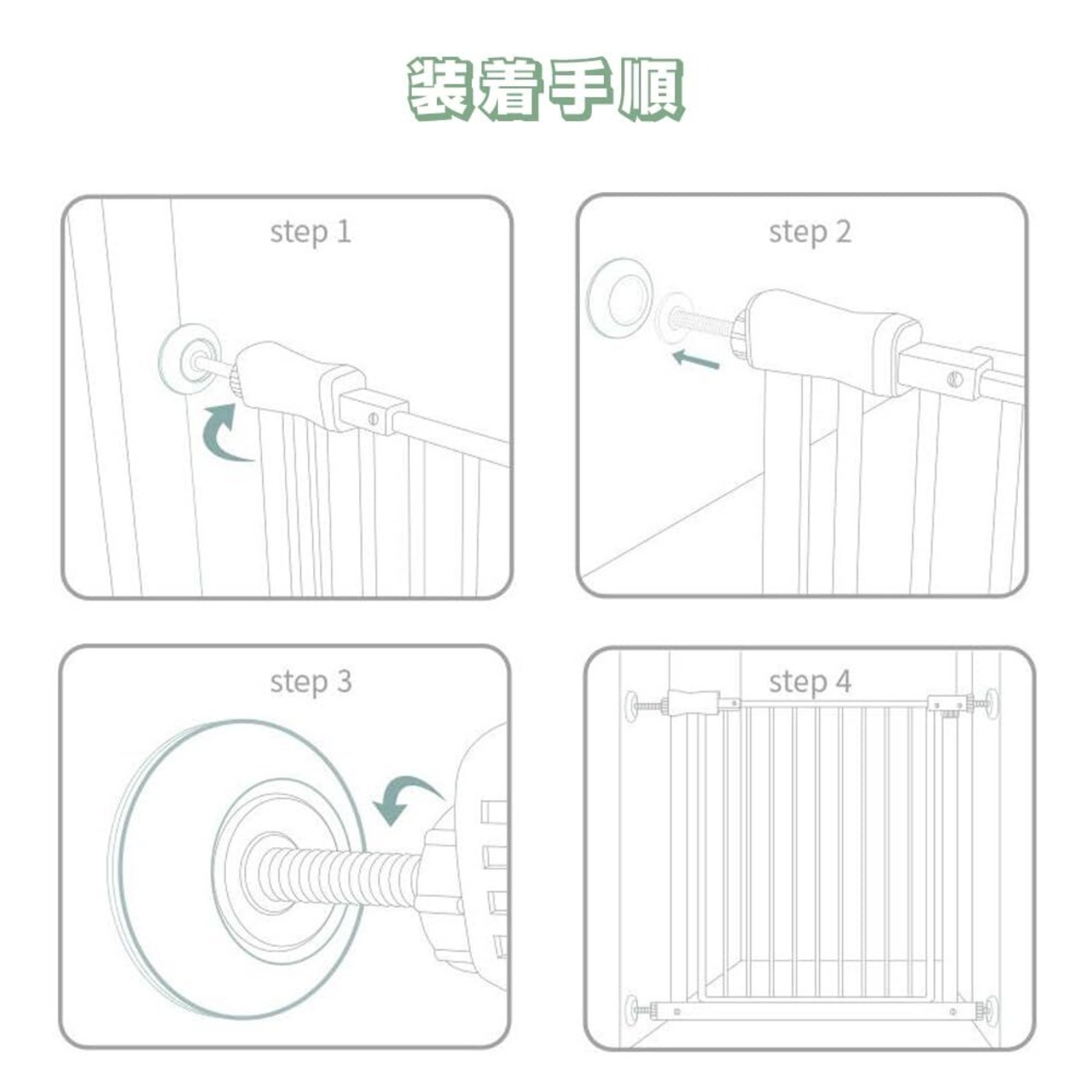 装着手順

step 1

step 2

step 3

step 4