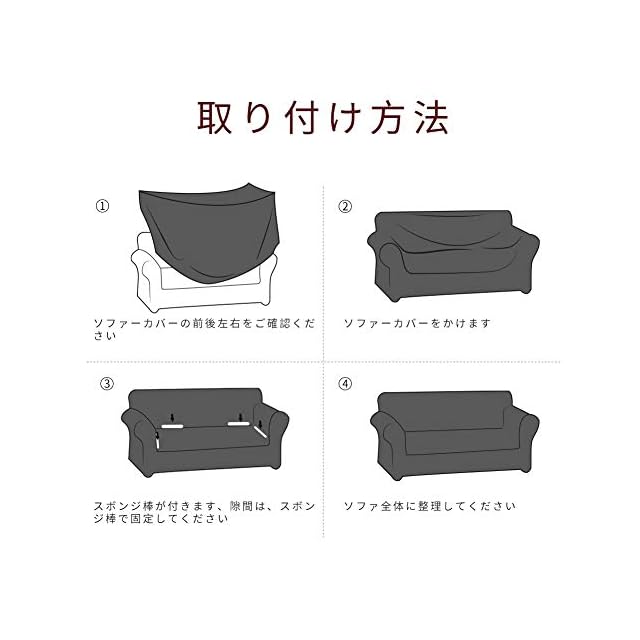 取り付け方法

①

ソファーカバーの前後左右をご確認ください

②

ソファーカバーをかけます

③

スポンジ棒が付きます、隙間は、スポンジ棒で固定してください

④

ソファ全体に整理してください