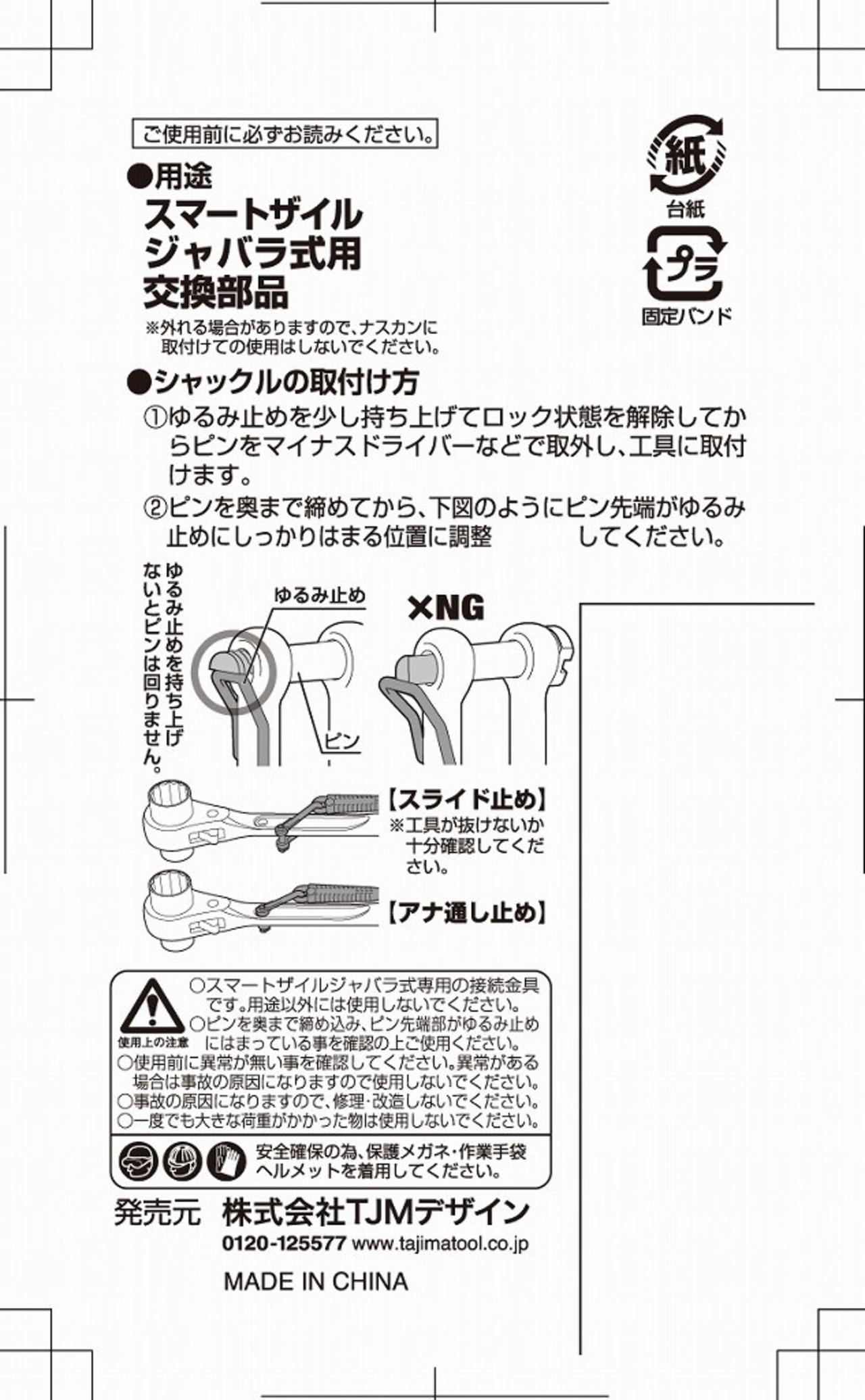 ご使用前に必ずお読みください。

紙
台紙

プラ
固定バンド

●用途
スマートザイル
ジャバラ式用
交換部品
※外れる場合がありますので、ナスカンに取付けての使用はしないでください。

●シャックルの取付け方
①ゆるみ止めを少し持ち上げてロック状態を解除してからピンをマイナスドライバーなどで取外し、工具に取付けます。
②ピンを奥まで締めてから、下図のようにピン先端がゆるみ止めにしっかりはまる位置に調整　　　してください。

ゆるみ止めを持ち上げないとピンは回りません。

ゆるみ止め
ピン
×NG

【スライド止め】
※工具が抜けないか十分確認してください。

【アナ通し止め】

使用上の注意
○スマートザイルジャバラ式専用の接続金具です。用途以外には使用しないでください。
○ピンを奥まで締め込み、ピン先端部がゆるみ止めにはまっている事を確認の上ご使用ください。
○使用前に異常が無い事を確認してください。異常がある場合は事故の原因になりますので使用しないでください。
○事故の原因になりますので、修理・改造しないでください。
○一度でも大きな荷重がかかった物は使用しないでください。

安全確保の為、保護メガネ・作業手袋ヘルメットを着用してください。

発売元　株式会社TJMデザイン
0120-125577 www.tajimatool.co.jp

MADE IN CHINA