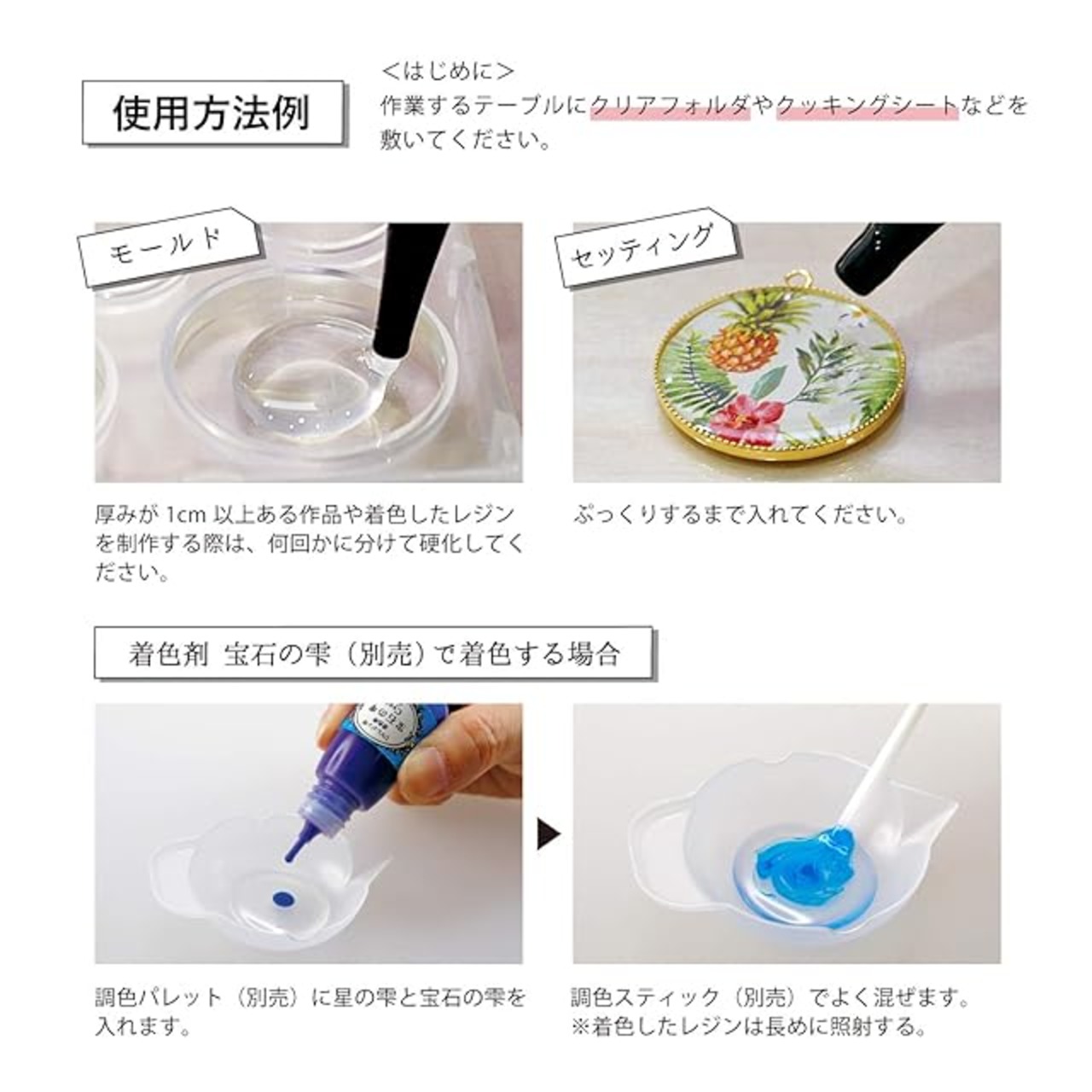 使用方法例

<はじめに>
作業するテーブルにクリアフォルダやクッキングシートなどを敷いてください。

モールド

厚みが 1cm 以上ある作品や着色したレジンを制作する際は、何回かに分けて硬化してください。

セッティング

ぷっくりするまで入れてください。

着色剤 宝石の雫（別売）で着色する場合

調色パレット（別売）に星の雫と宝石の雫を入れます。

調色スティック（別売）でよく混ぜます。
※着色したレジンは長めに照射する。