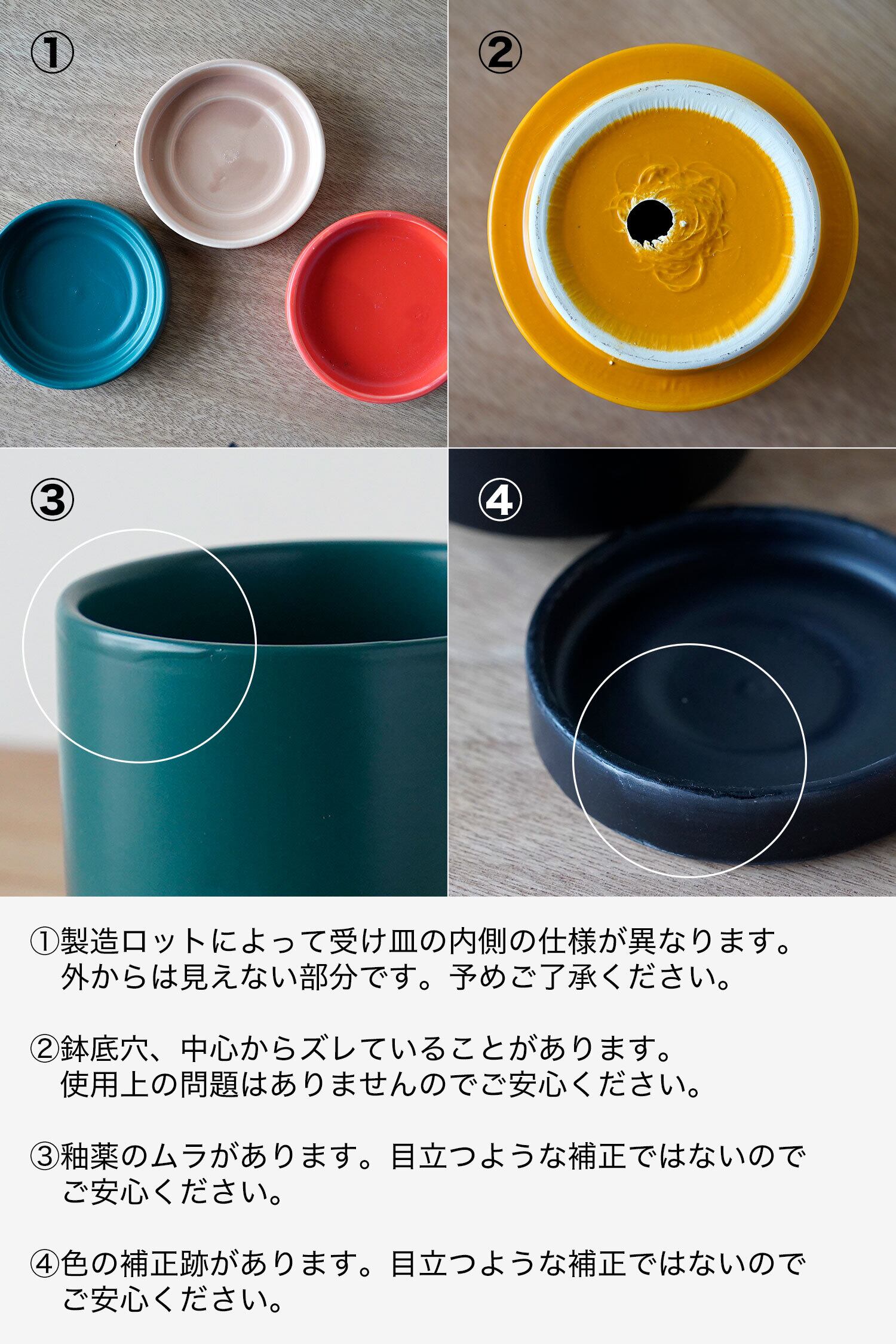 ①

②

③

④

①製造ロットによって受け皿の内側の仕様が異なります。外からは見えない部分です。予めご了承ください。

②鉢底穴、中心からズレていることがあります。使用上の問題はありませんのでご安心ください。

③釉薬のムラがあります。目立つような補正ではないのでご安心ください。

④色の補正跡があります。目立つような補正ではないのでご安心ください。