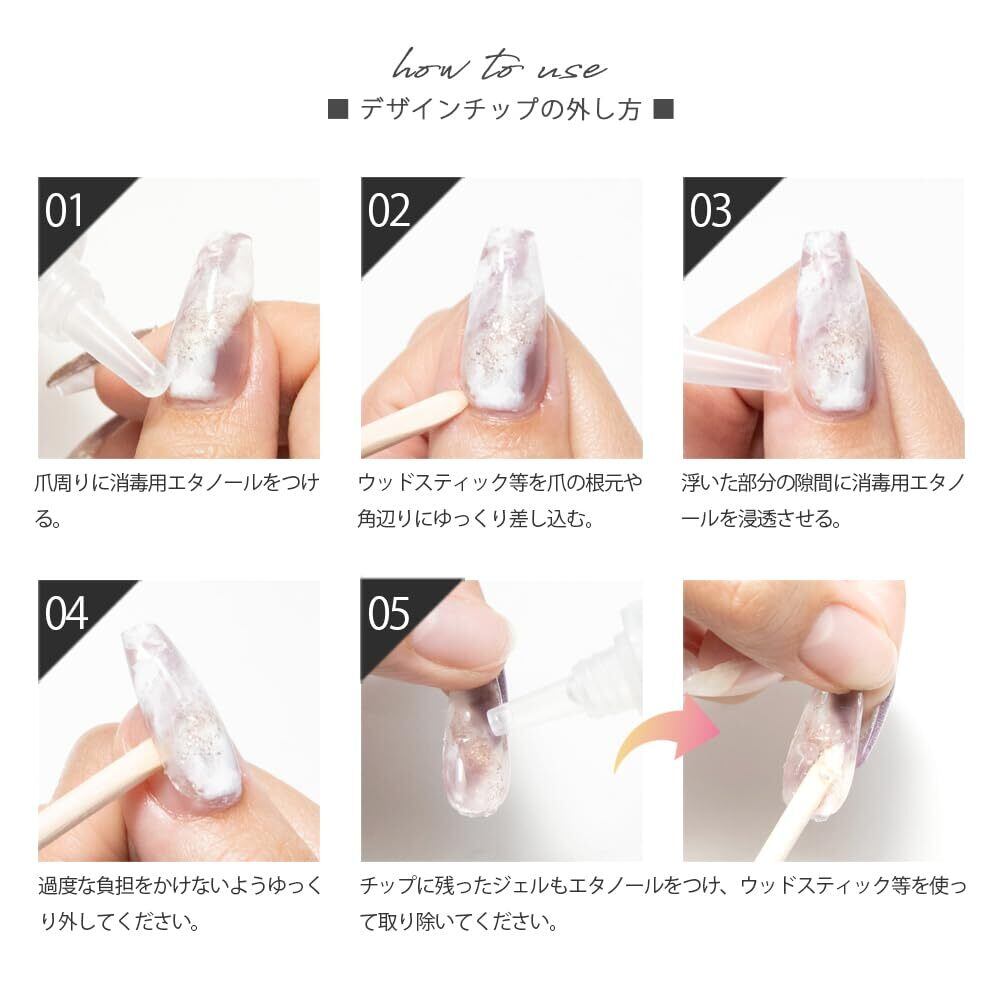 how to use
■ デザインチップの外し方 ■

01
爪周りに消毒用エタノールをつける。

02
ウッドスティック等を爪の根元や角辺りにゆっくり差し込む。

03
浮いた部分の隙間に消毒用エタノールを浸透させる。

04
過度な負担をかけないようゆっくり外してください。

05
チップに残ったジェルもエタノールをつけ、ウッドスティック等を使って取り除いてください。