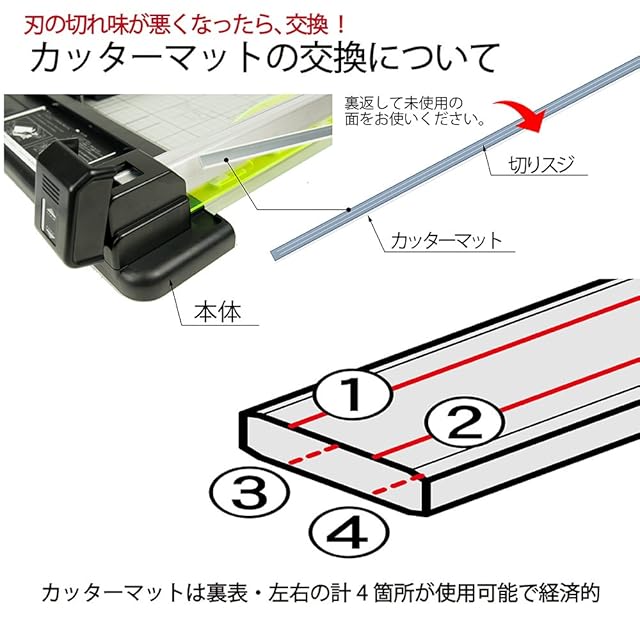 刃の切れ味が悪くなったら、交換！
カッターマットの交換について

裏返して未使用の面をお使いください。

切りスジ

カッターマット

本体

1
2
3
4

カッターマットは裏表・左右の計４箇所が使用可能で経済的