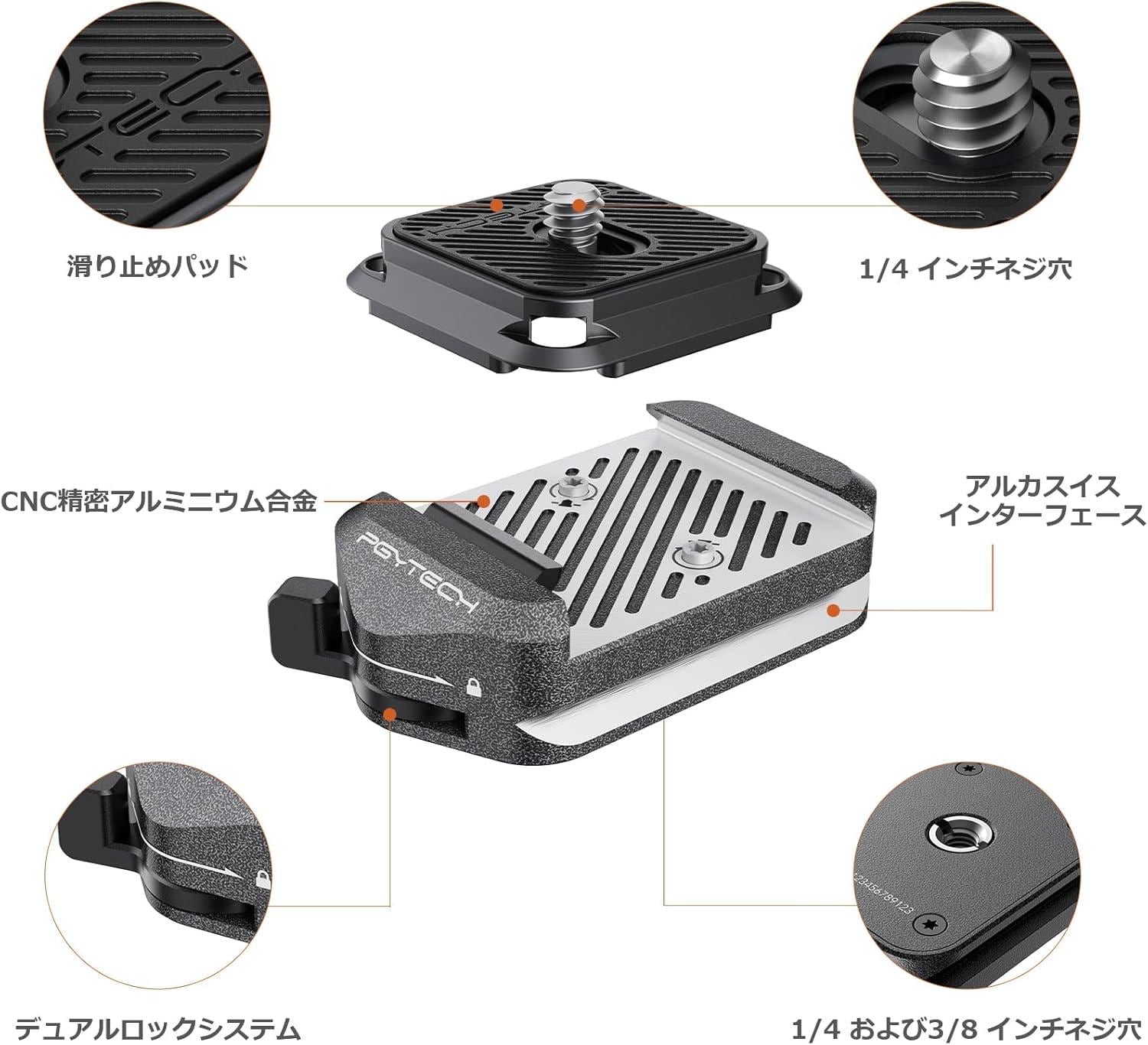 滑り止めパッド

1/4 インチネジ穴

CNC精密アルミニウム合金

アルカスイス
インターフェース

PGYTECH

123456789123

デュアルロックシステム

1/4 および3/8 インチネジ穴