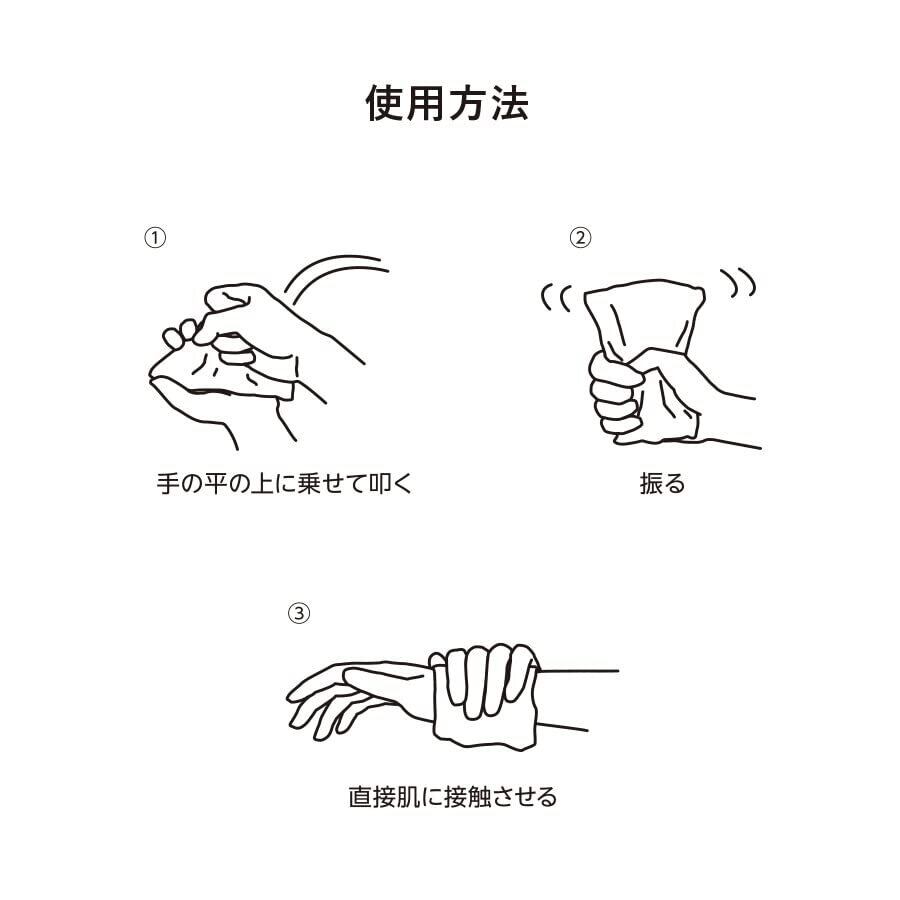 使用方法

①

手の平の上に乗せて叩く

②

振る

③

直接肌に接触させる